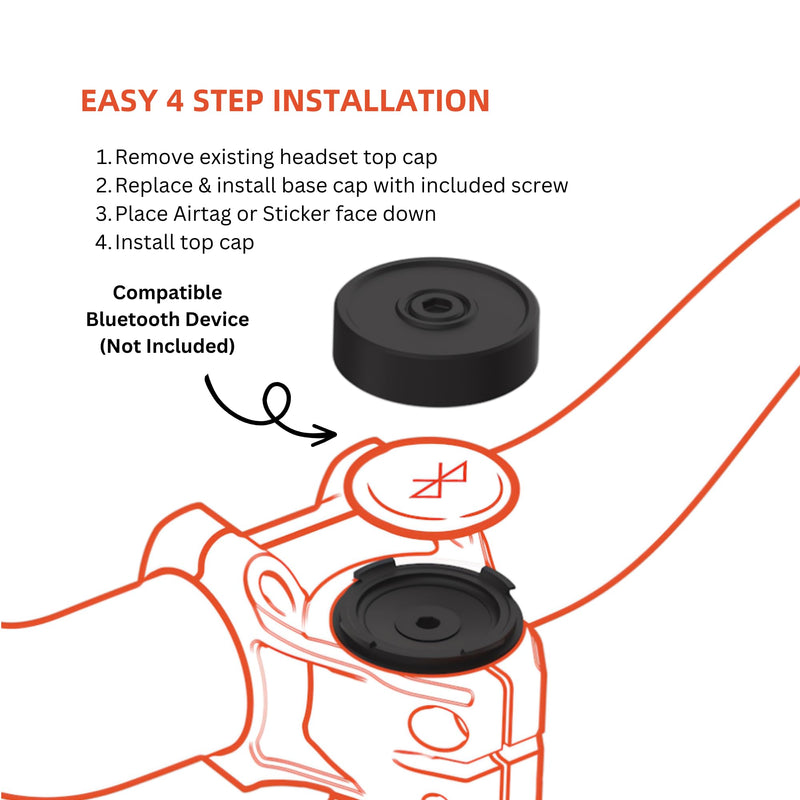 EASY 4 STEP INSTALLATION

1. Remove existing headset top cap
2. Replace & install base cap with included screw
3. Place Airtag or Sticker face down
4. Install top cap

Compatible Bluetooth Device (Not Included)