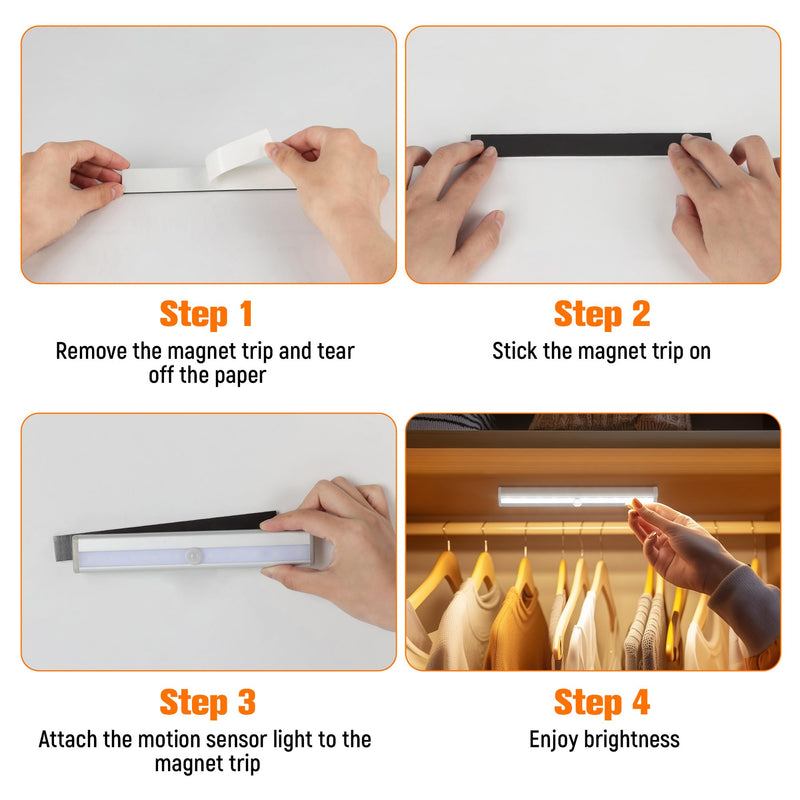 Step 1
Remove the magnet trip and tear off the paper

Step 2
Stick the magnet trip on

Step 3
Attach the motion sensor light to the magnet trip

Step 4
Enjoy brightness