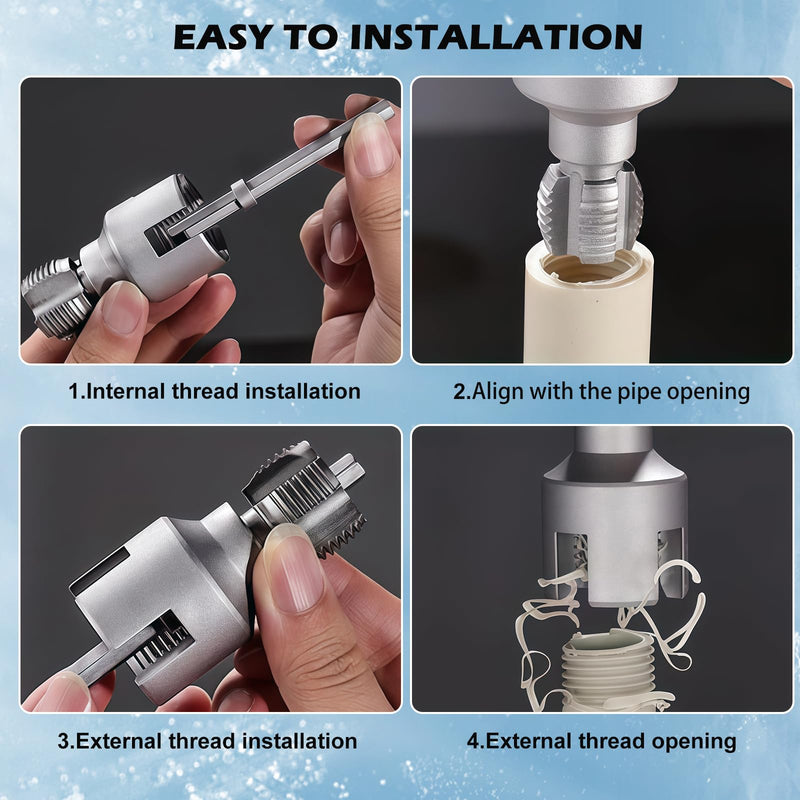 EASY TO INSTALLATION

1.Internal thread installation

2.Align with the pipe opening

3.External thread installation

4.External thread opening