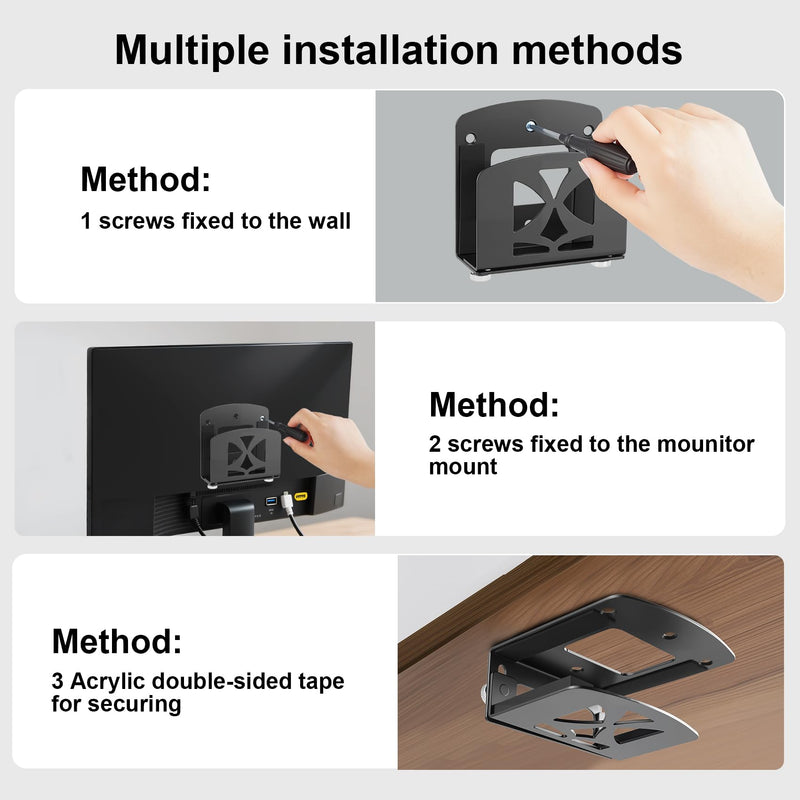 Multiple installation methods

Method:
1 screws fixed to the wall

Method:
2 screws fixed to the mounitor mount

Method:
3 Acrylic double-sided tape for securing