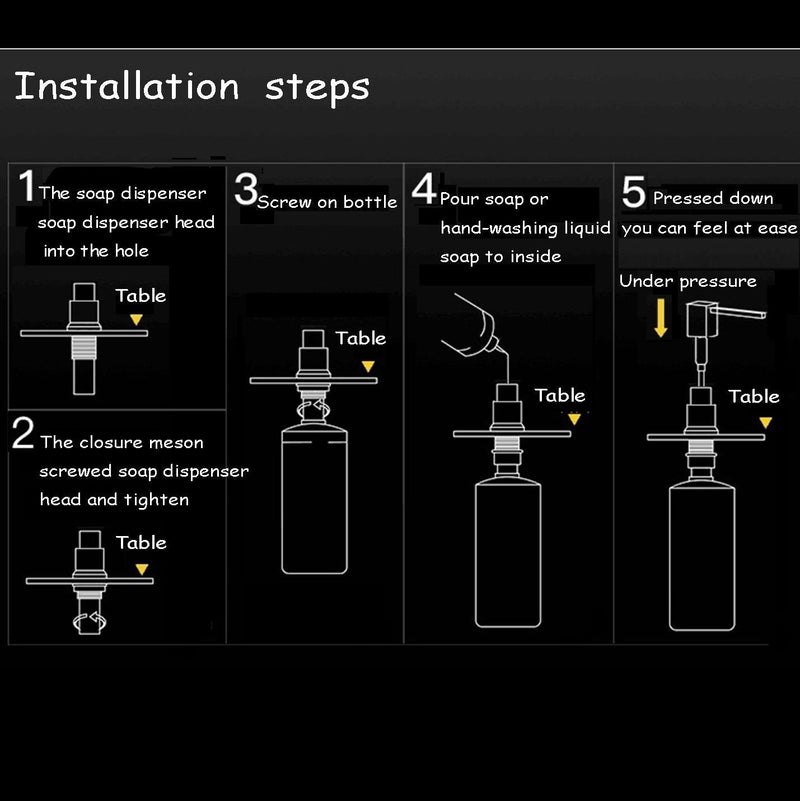 Installation steps

1 The soap dispenser soap dispenser head into the hole

Table

2 The closure meson screwed soap dispenser head and tighten

Table

3 Screw on bottle

Table

4 Pour soap or hand-washing liquid soap to inside

Table

5 Pressed down you can feel at ease

Under pressure

Table