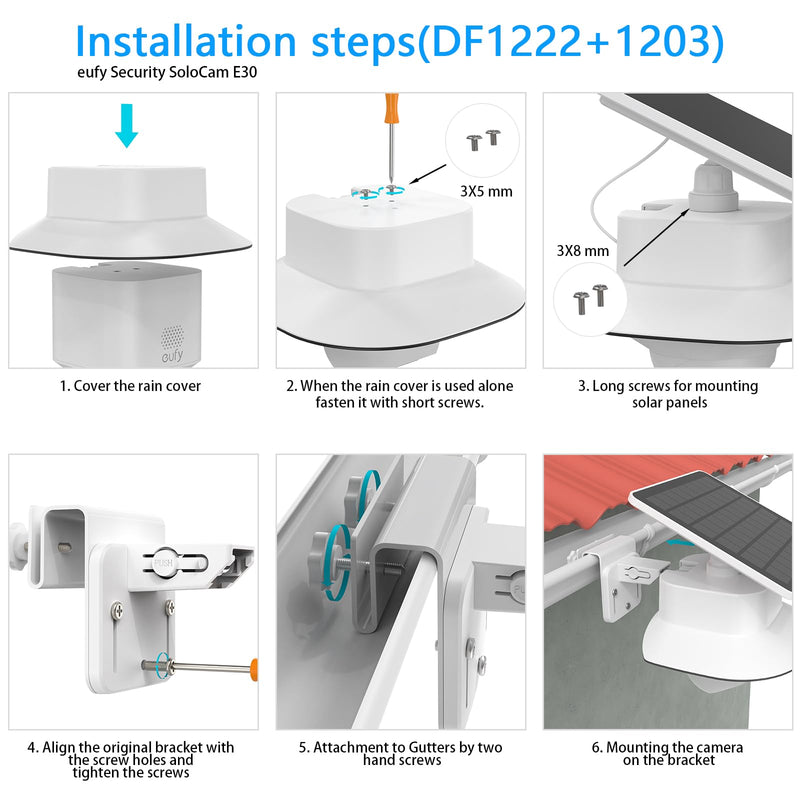 Installation steps(DF1222+1203)
eufy Security SoloCam E30

eufy

1. Cover the rain cover

3X5 mm

2. When the rain cover is used alone fasten it with short screws.

3X8 mm

3. Long screws for mounting solar panels

PUSH

4. Align the original bracket with the screw holes and tighten the screws

PUSH

5. Attachment to Gutters by two hand screws

6. Mounting the camera on the bracket