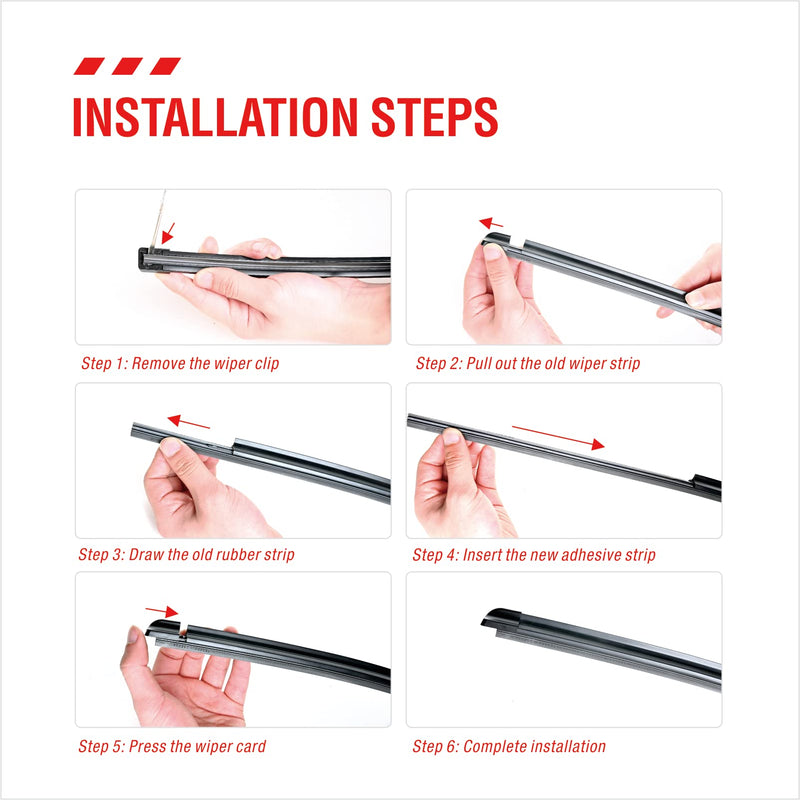 INSTALLATION STEPS

Step 1: Remove the wiper clip

Step 2: Pull out the old wiper strip

Step 3: Draw the old rubber strip

Step 4: Insert the new adhesive strip

Step 5: Press the wiper card

Step 6: Complete installation