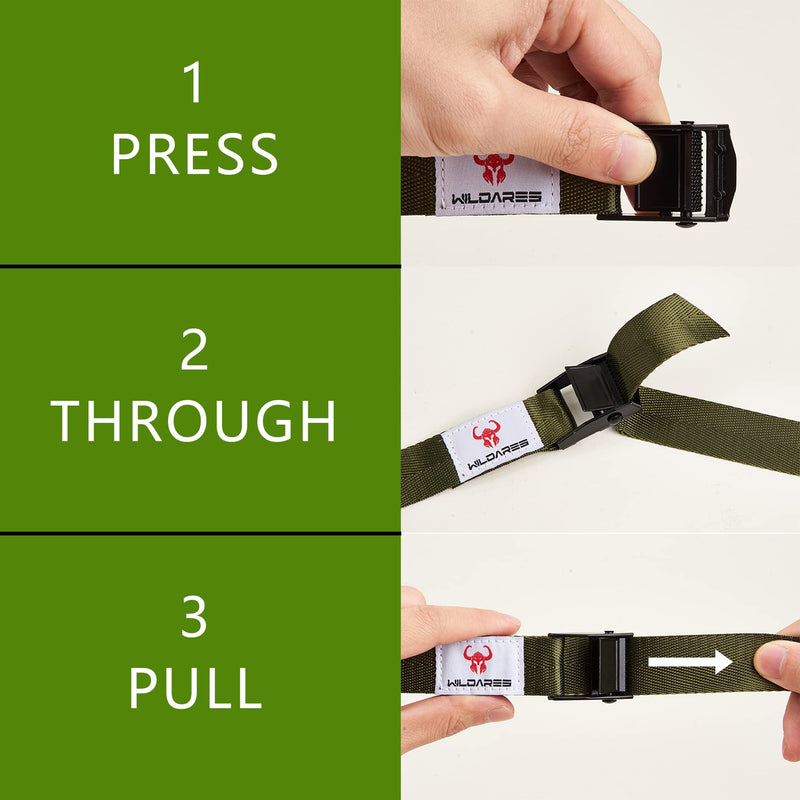 1
PRESS

WILDARES

2
THROUGH

WILDARES

3
PULL

WILDARES