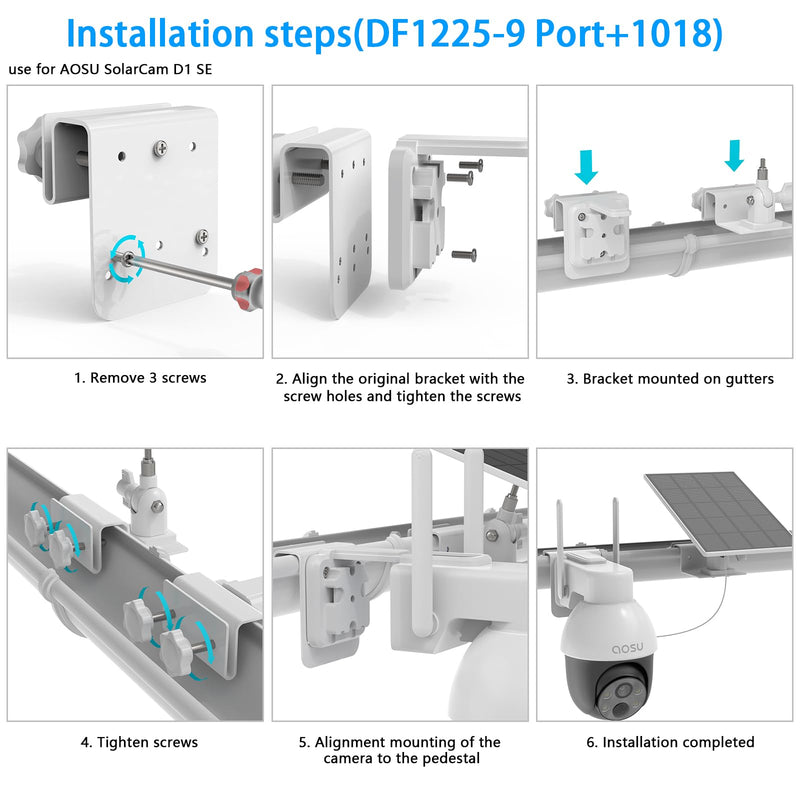 Installation steps(DF1225-9 Port+1018)

use for AOSU SolarCam D1 SE

1. Remove 3 screws

2. Align the original bracket with the screw holes and tighten the screws

3. Bracket mounted on gutters

4. Tighten screws

5. Alignment mounting of the camera to the pedestal

aosu

6. Installation completed