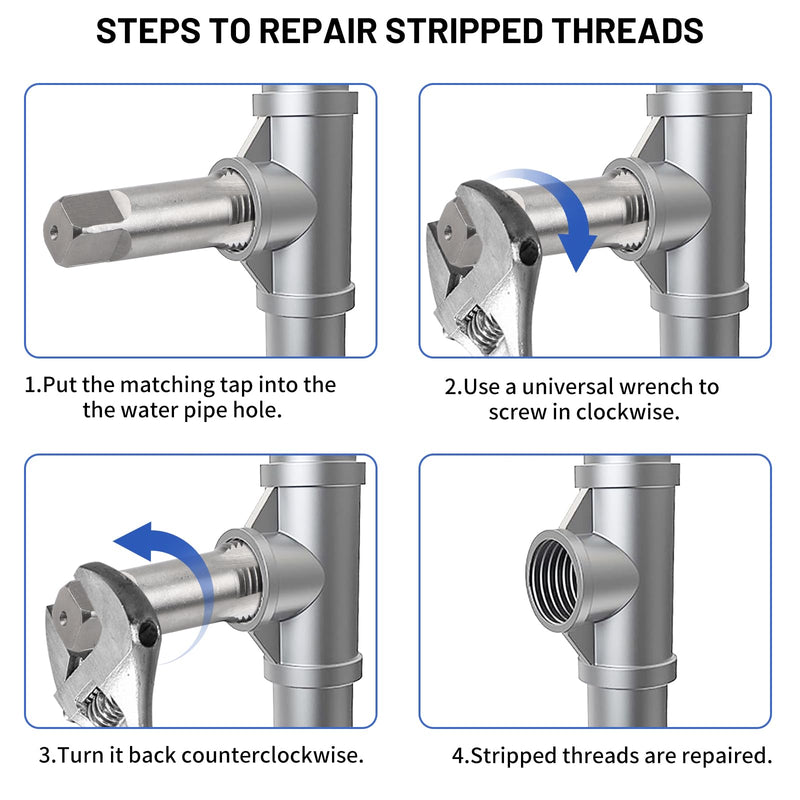 STEPS TO REPAIR STRIPPED THREADS

1.Put the matching tap into the the water pipe hole.

2.Use a universal wrench to screw in clockwise.

3.Turn it back counterclockwise.

4.Stripped threads are repaired.