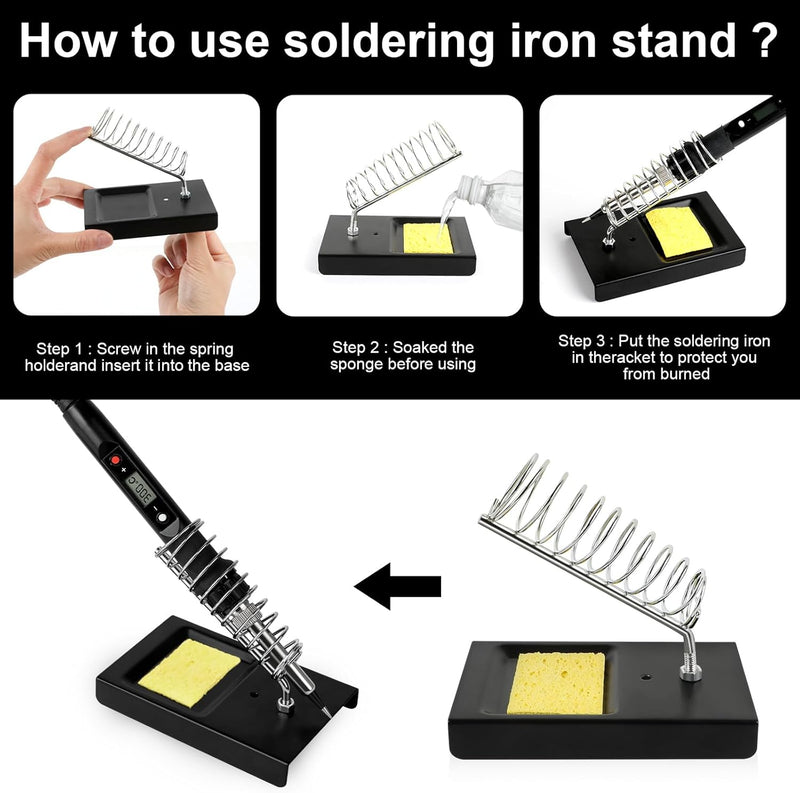 How to use soldering iron stand ?

Step 1 : Screw in the spring holderand insert it into the base

Step 2 : Soaked the sponge before using

Step 3 : Put the soldering iron in theracket to protect you from burned

300°C