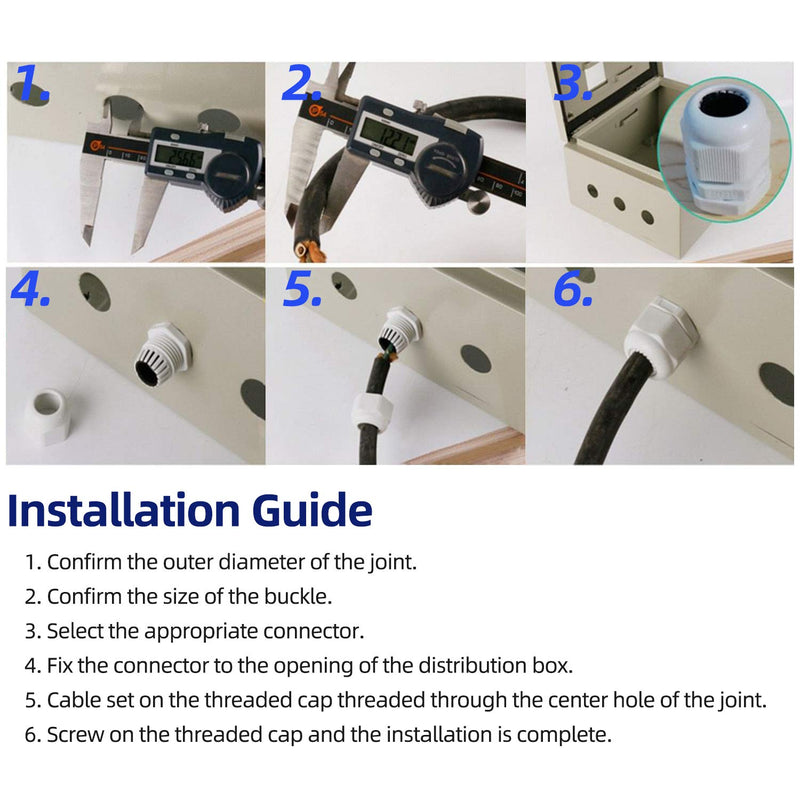 1.

25.66

2.

12.21

3.

4.

5.

6.

Installation Guide

1. Confirm the outer diameter of the joint.

2. Confirm the size of the buckle.

3. Select the appropriate connector.

4. Fix the connector to the opening of the distribution box.

5. Cable set on the threaded cap threaded through the center hole of the joint.

6. Screw on the threaded cap and the installation is complete.