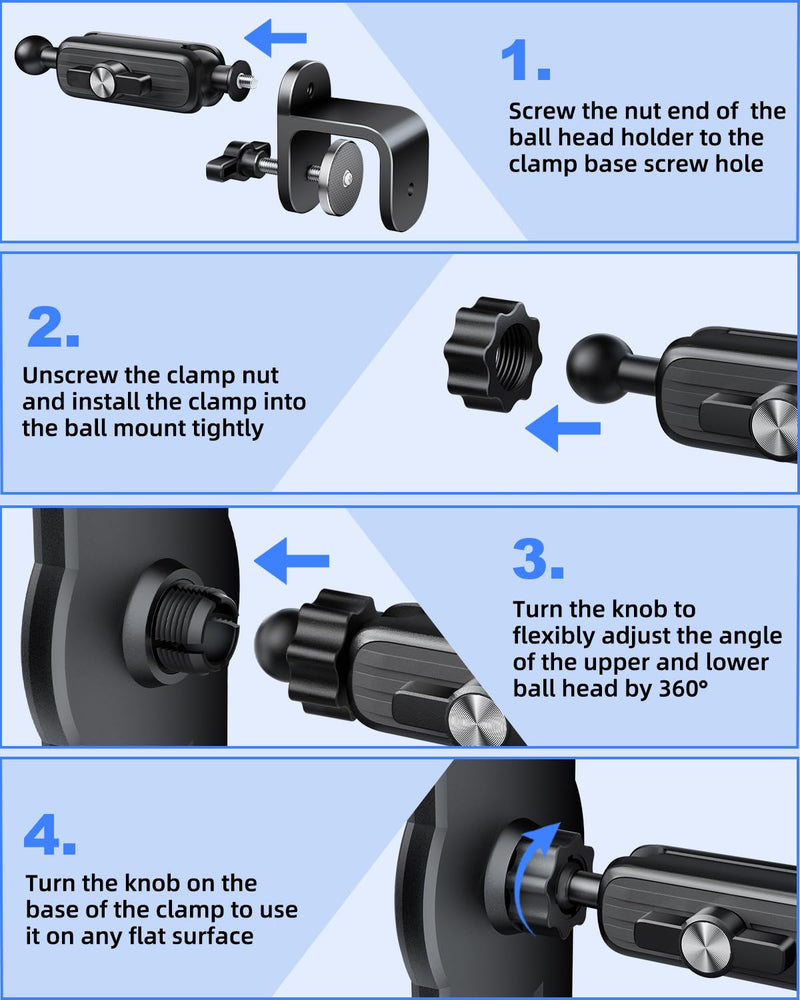 1.

Screw the nut end of the ball head holder to the clamp base screw hole

2.

Unscrew the clamp nut and install the clamp into the ball mount tightly

3.

Turn the knob to flexibly adjust the angle of the upper and lower ball head by 360°

4.

Turn the knob on the base of the clamp to use it on any flat surface