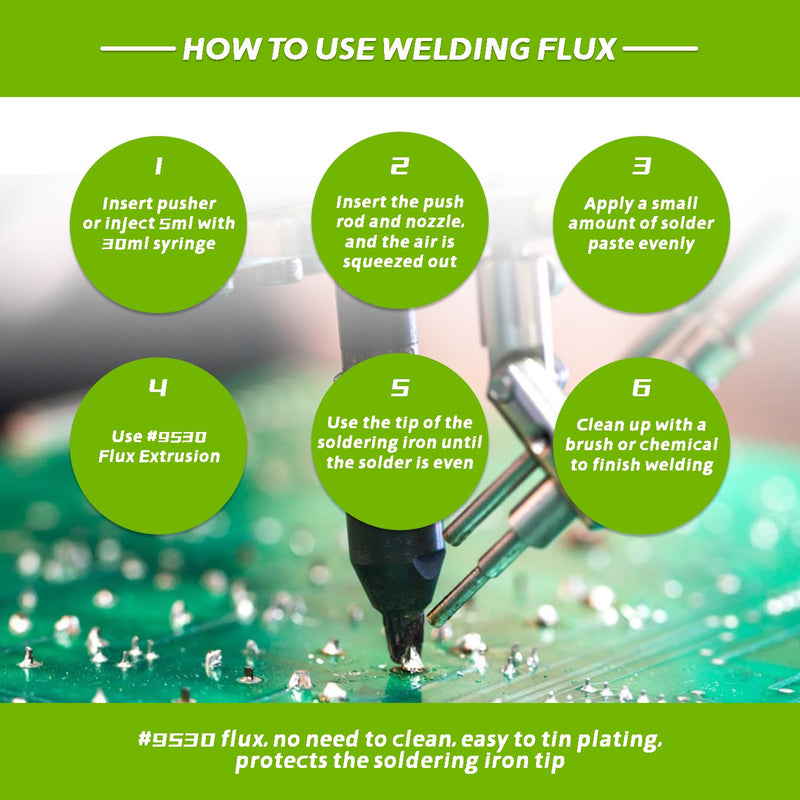 HOW TO USE WELDING FLUX

1
Insert pusher or inject 5ml with 30ml syringe

2
Insert the push rod and nozzle, and the air is squeezed out

3
Apply a small amount of solder paste evenly

4
Use #9530 Flux Extrusion

5
Use the tip of the soldering iron until the solder is even

6
Clean up with a brush or chemical to finish welding

#9530 flux, no need to clean, easy to tin plating, protects the soldering iron tip