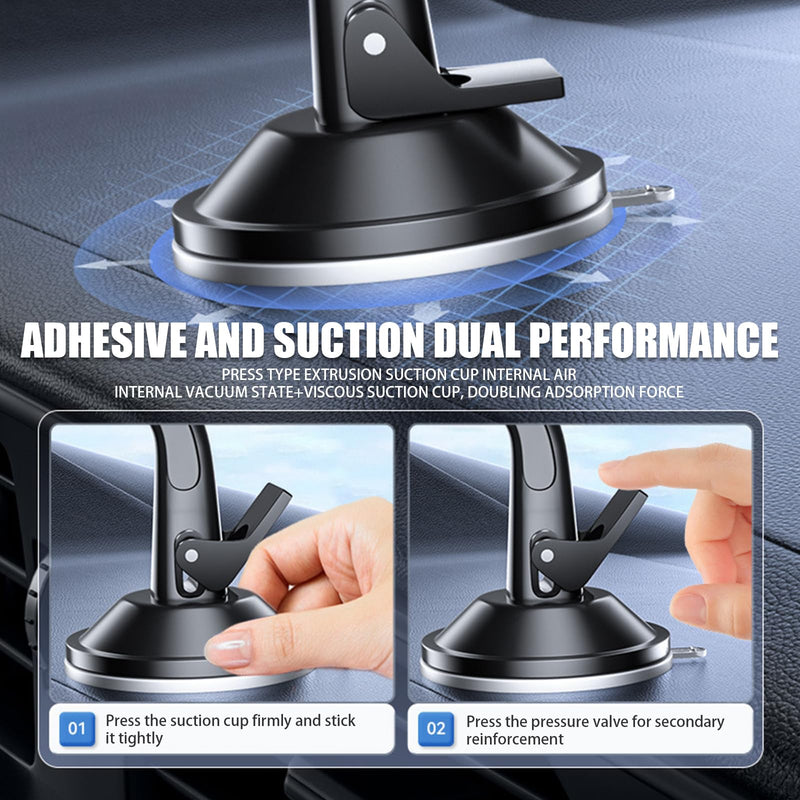 ADHESIVE AND SUCTION DUAL PERFORMANCE

PRESS TYPE EXTRUSION SUCTION CUP INTERNAL AIR
INTERNAL VACUUM STATE+VISCOUS SUCTION CUP, DOUBLING ADSORPTION FORCE

01 Press the suction cup firmly and stick it tightly

02 Press the pressure valve for secondary reinforcement