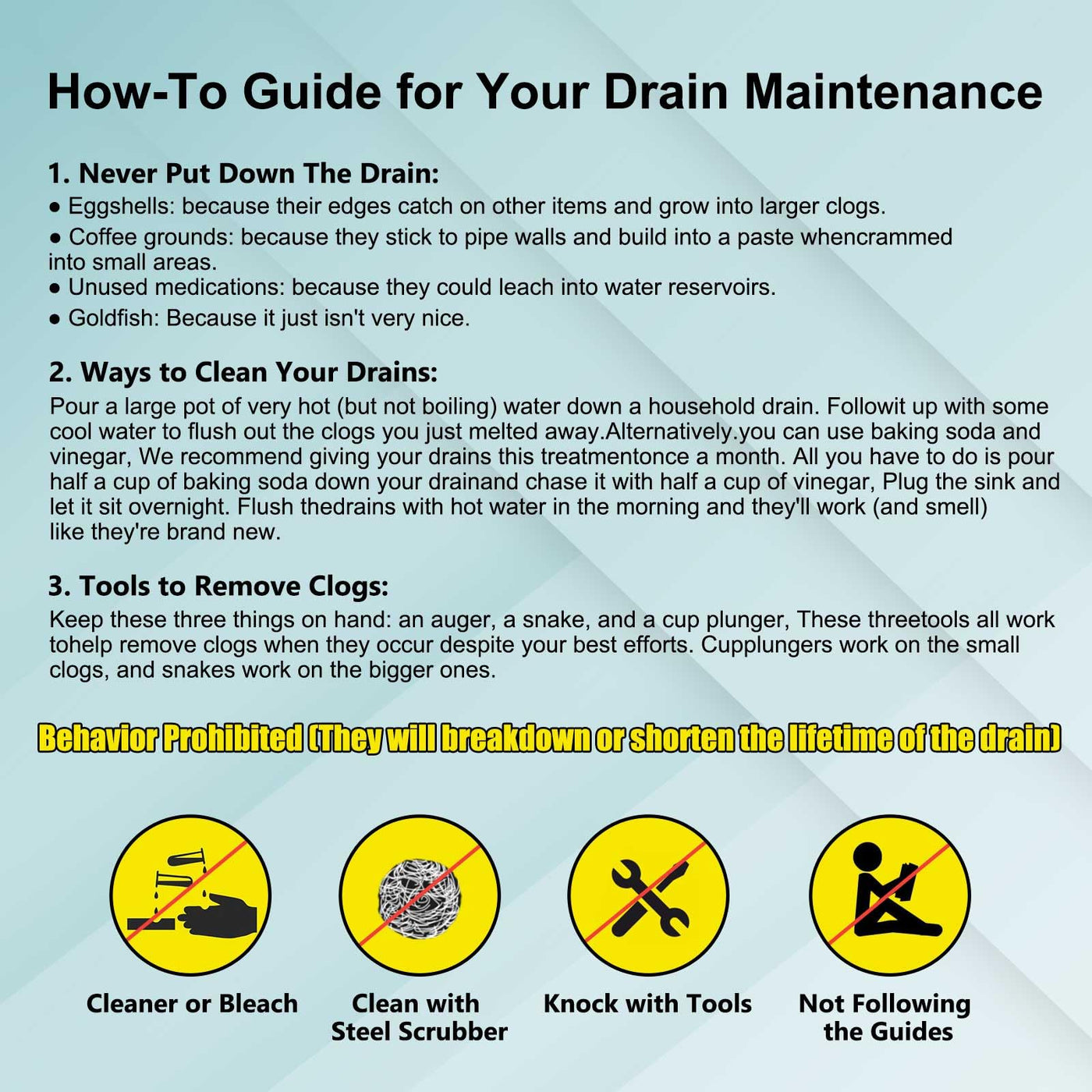 How-To Guide for Your Drain Maintenance

1. Never Put Down The Drain:
● Eggshells: because their edges catch on other items and grow into larger clogs.
● Coffee grounds: because they stick to pipe walls and build into a paste whencrammed into small areas.
● Unused medications: because they could leach into water reservoirs.
● Goldfish: Because it just isn't very nice.

2. Ways to Clean Your Drains:
Pour a large pot of very hot (but not boiling) water down a household drain. Followit up with some cool water to flush out the clogs you just melted away.Alternatively.you can use baking soda and vinegar, We recommend giving your drains this treatmentonce a month. All you have to do is pour half a cup of baking soda down your drainand chase it with half a cup of vinegar, Plug the sink and let it sit overnight. Flush thedrains with hot water in the morning and they'll work (and smell) like they're brand new.

3. Tools to Remove Clogs:
Keep these three things on hand: an auger, a snake, and a cup plunger, These threetools all work tohelp remove clogs when they occur despite your best efforts. Cupplungers work on the small clogs, and snakes work on the bigger ones.

Behavior Prohibited (They will breakdown or shorten the lifetime of the drain)

Cleaner or Bleach

Clean with Steel Scrubber

Knock with Tools

Not Following the Guides