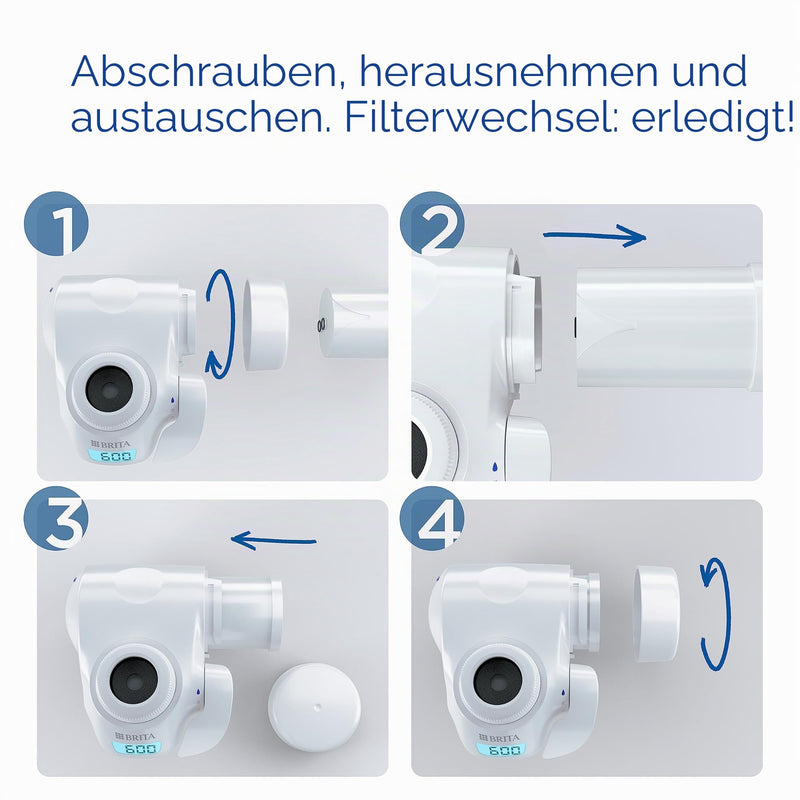 Abschrauben, herausnehmen und austauschen. Filterwechsel: erledigt!

1

BRITA
600

2

3

BRITA
600

4

BRITA
600