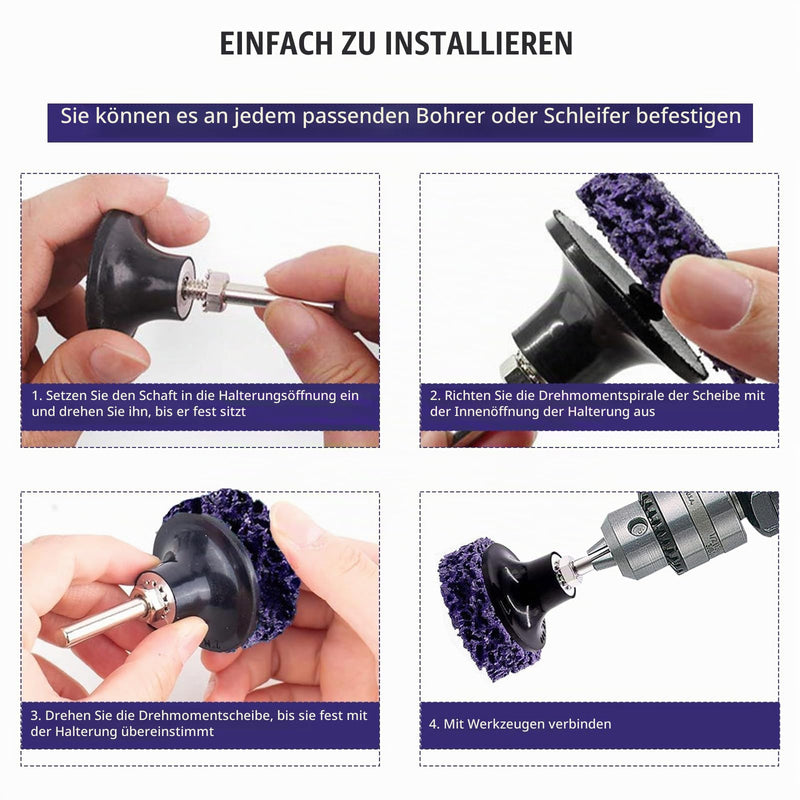 EINFACH ZU INSTALLIEREN

Sie können es an jedem passenden Bohrer oder Schleifer befestigen

1. Setzen Sie den Schaft in die Halterungsöffnung ein und drehen Sie ihn, bis er fest sitzt

2. Richten Sie die Drehmomentspirale der Scheibe mit der Innenöffnung der Halterung aus

3. Drehen Sie die Drehmomentscheibe, bis sie fest mit der Halterung übereinstimmt

4. Mit Werkzeugen verbinden