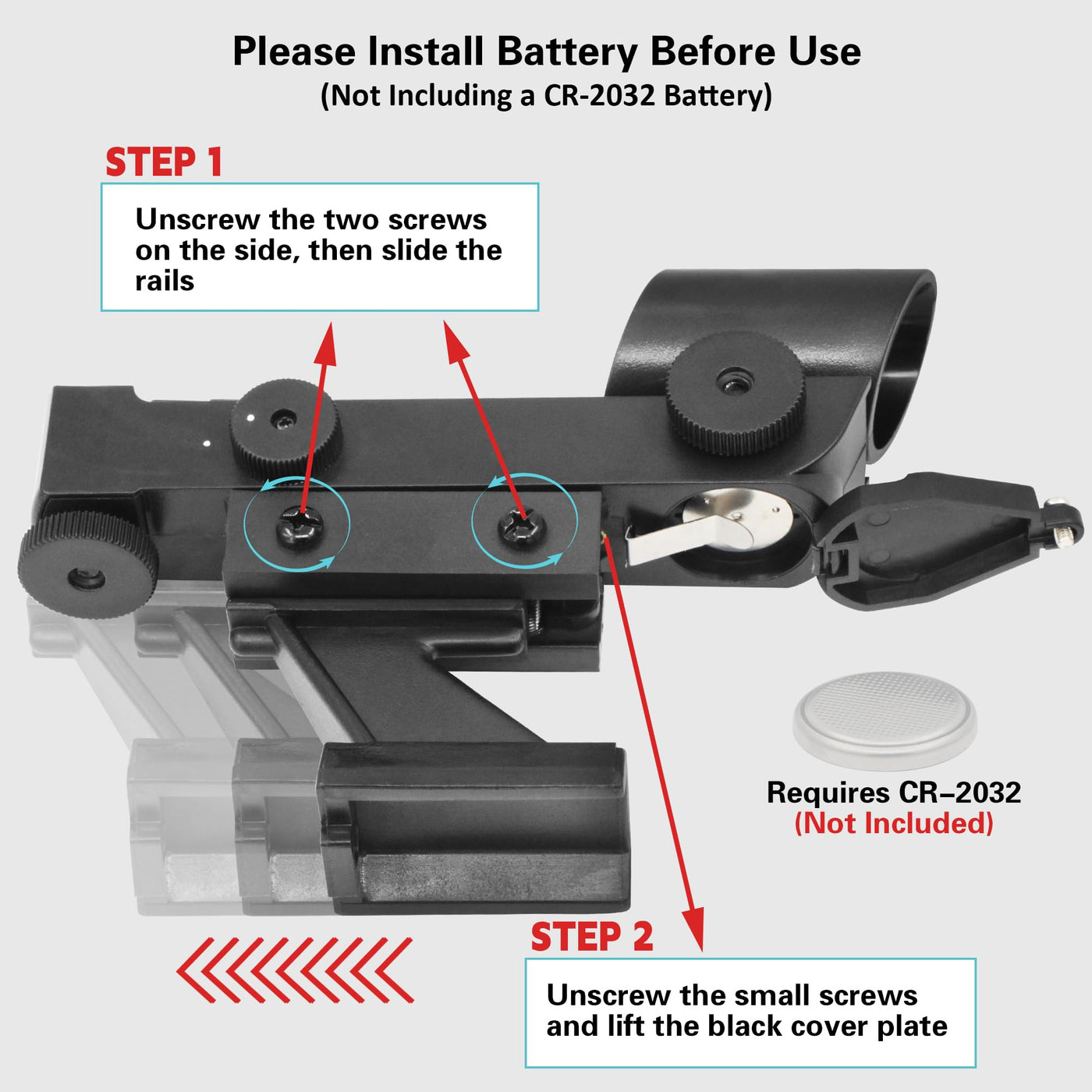 Please Install Battery Before Use
(Not Including a CR-2032 Battery)

STEP 1

Unscrew the two screws on the side, then slide the rails

Requires CR–2032
(Not Included)

STEP 2

Unscrew the small screws and lift the black cover plate