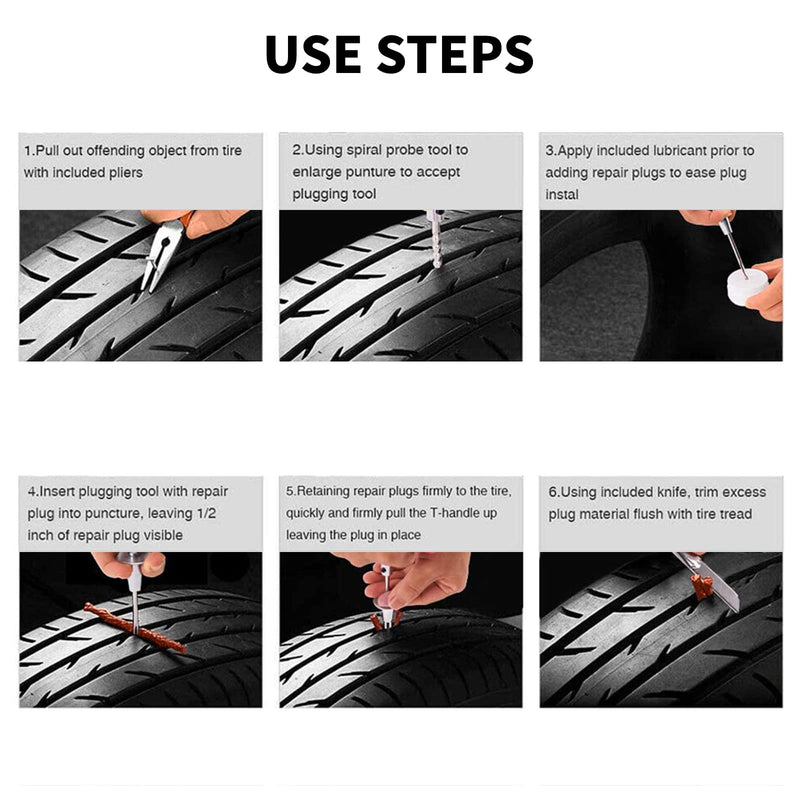 USE STEPS

1.Pull out offending object from tire with included pliers

2.Using spiral probe tool to enlarge punture to accept plugging tool

3.Apply included lubricant prior to adding repair plugs to ease plug instal

4.Insert plugging tool with repair plug into puncture, leaving 1/2 inch of repair plug visible

5.Retaining repair plugs firmly to the tire, quickly and firmly pull the T-handle up leaving the plug in place

6.Using included knife, trim excess plug material flush with tire tread