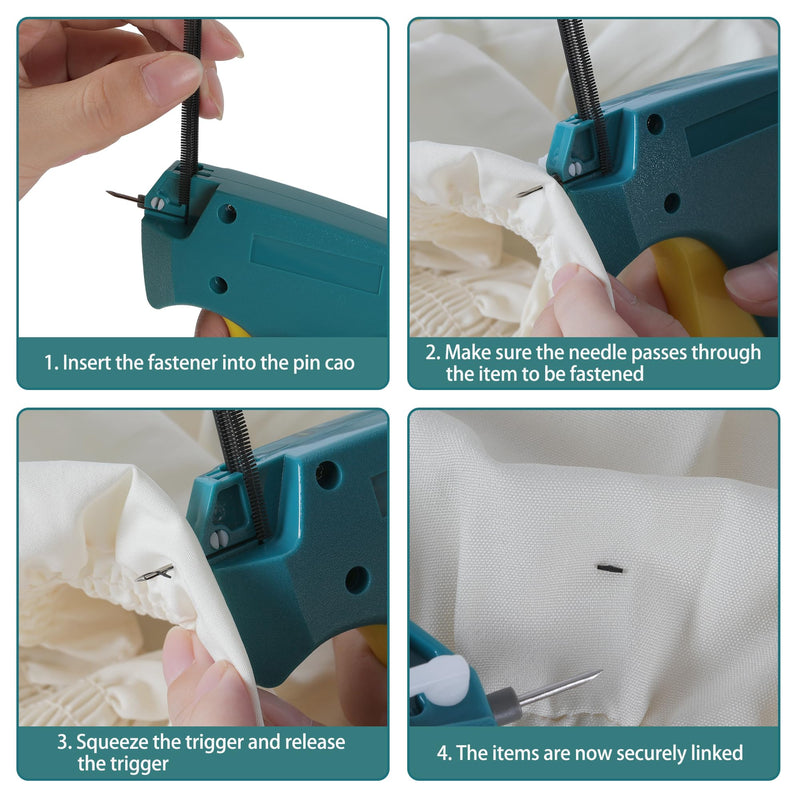 1. Insert the fastener into the pin cao

2. Make sure the needle passes through the item to be fastened

3. Squeeze the trigger and release the trigger

4. The items are now securely linked