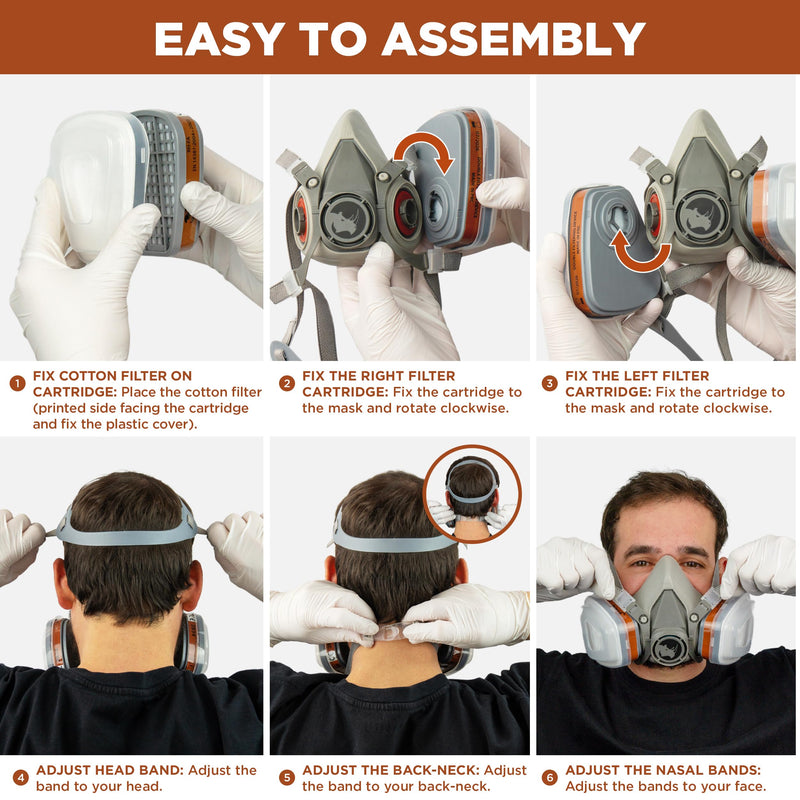 EASY TO ASSEMBLY

1 FIX COTTON FILTER ON CARTRIDGE: Place the cotton filter (printed side facing the cartridge and fix the plastic cover).

2 FIX THE RIGHT FILTER CARTRIDGE: Fix the cartridge to the mask and rotate clockwise.

3 FIX THE LEFT FILTER CARTRIDGE: Fix the cartridge to the mask and rotate clockwise.

4 ADJUST HEAD BAND: Adjust the band to your head.

5 ADJUST THE BACK-NECK: Adjust the band to your back-neck.

6 ADJUST THE NASAL BANDS: Adjust the bands to your face.