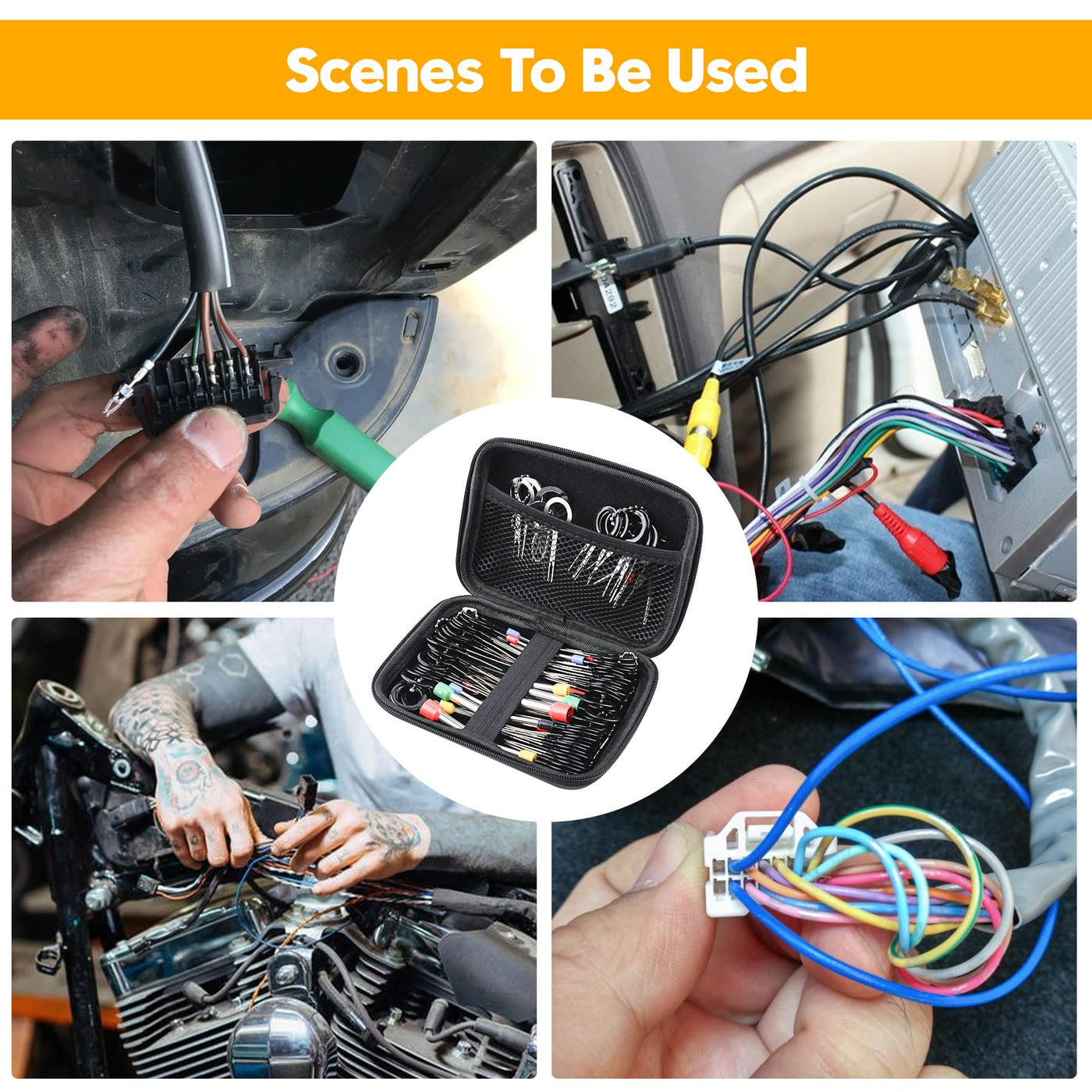 Scenes To Be Used