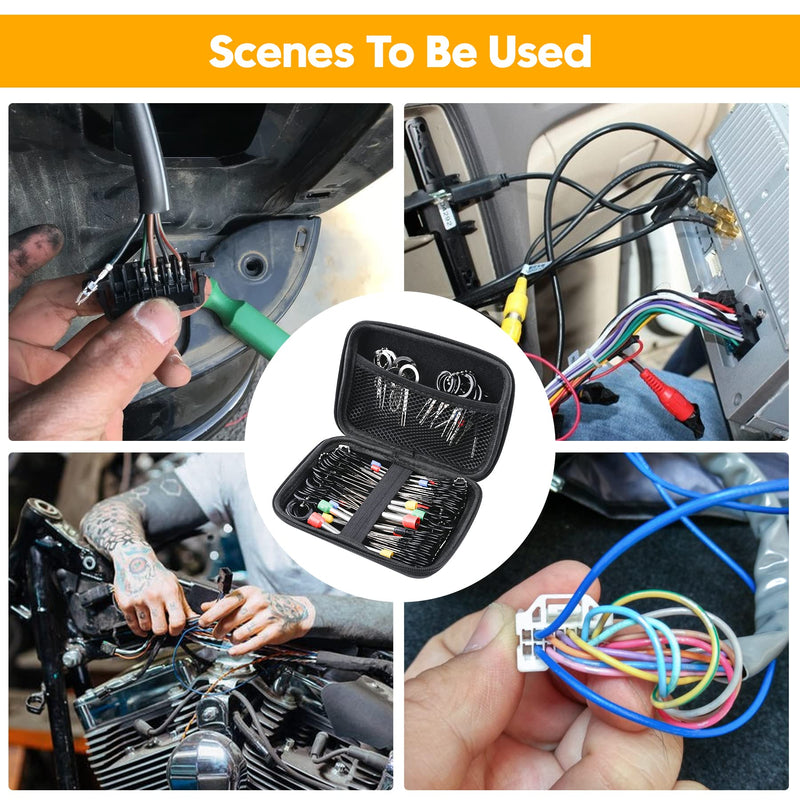 Scenes To Be Used