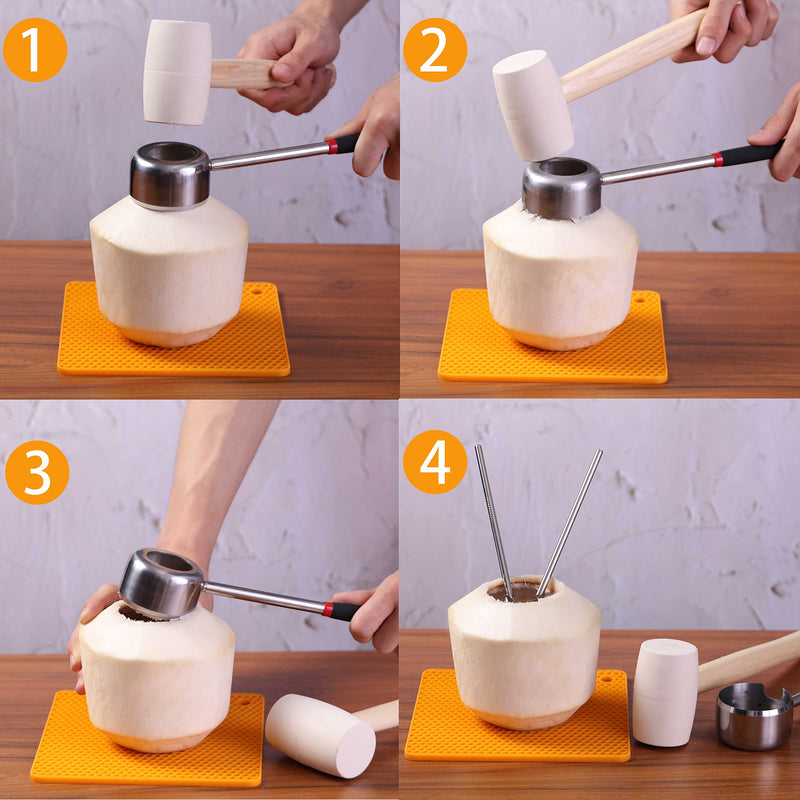 1

2

3

4