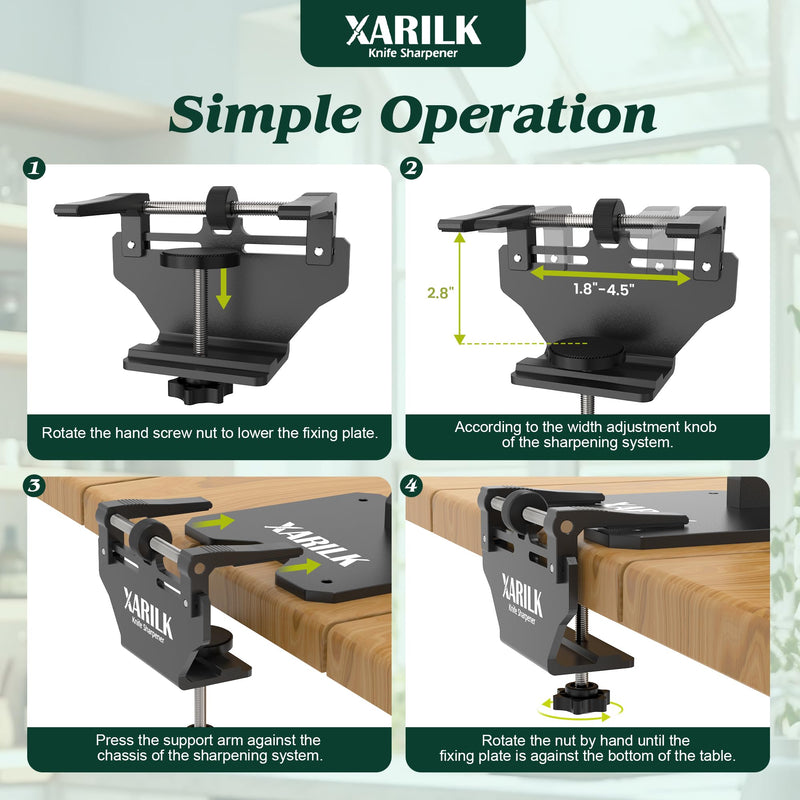 XARILK
Knife Sharpener

Simple Operation

1

Rotate the hand screw nut to lower the fixing plate.

2

2.8"

1.8"-4.5"

According to the width adjustment knob of the sharpening system.

3

XARILK

XARILK
Knife Sharpener

Press the support arm against the chassis of the sharpening system.

4

XARILK
Knife Sharpener

Rotate the nut by hand until the fixing plate is against the bottom of the table.