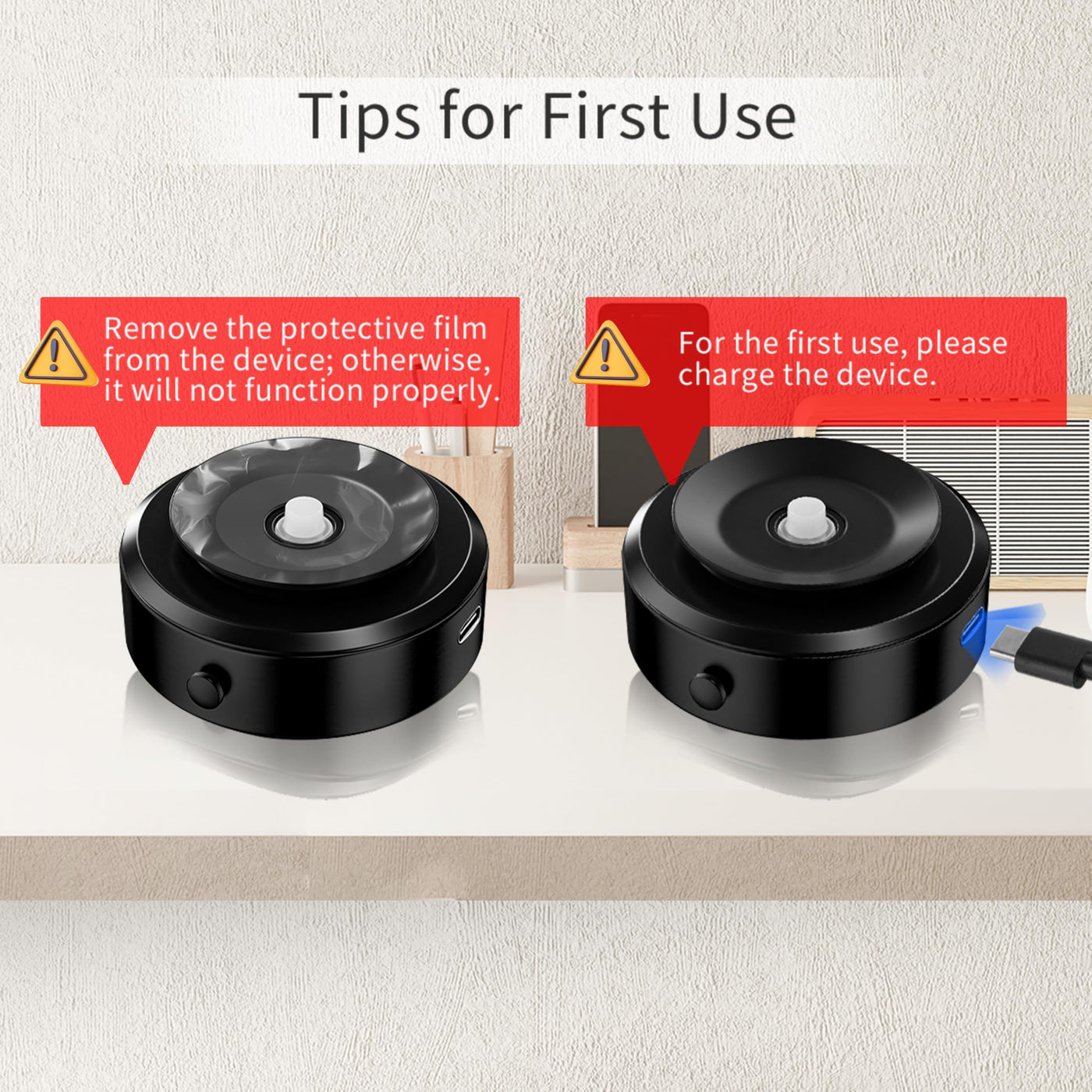 Tips for First Use

Remove the protective film from the device; otherwise, it will not function properly.

For the first use, please charge the device.