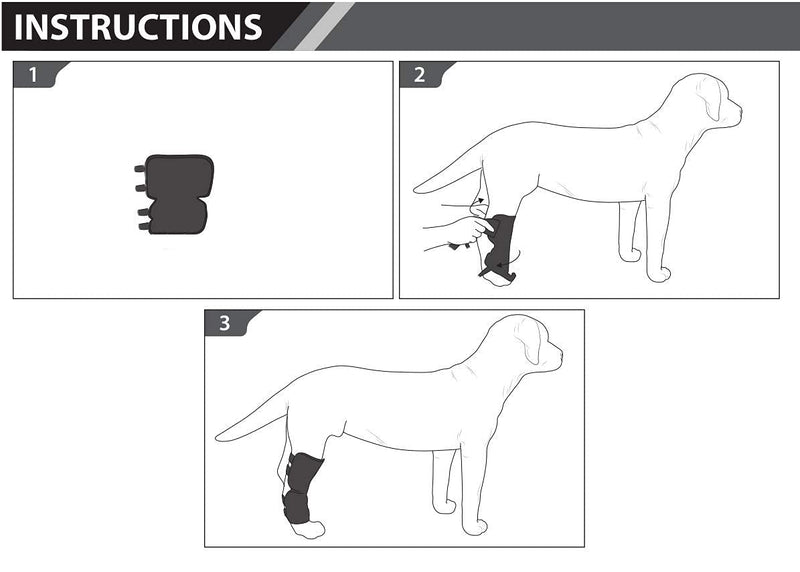 INSTRUCTIONS

1

2

3