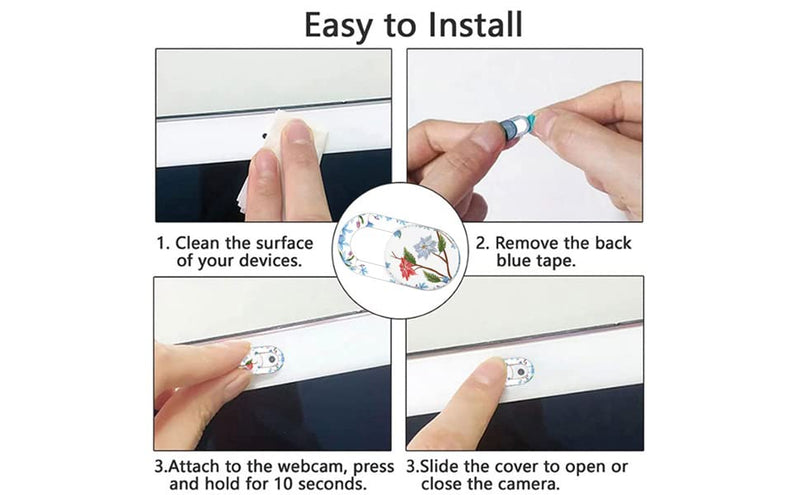 Easy to Install

1. Clean the surface of your devices.

2. Remove the back blue tape.

3.Attach to the webcam, press and hold for 10 seconds.

3.Slide the cover to open or close the camera.