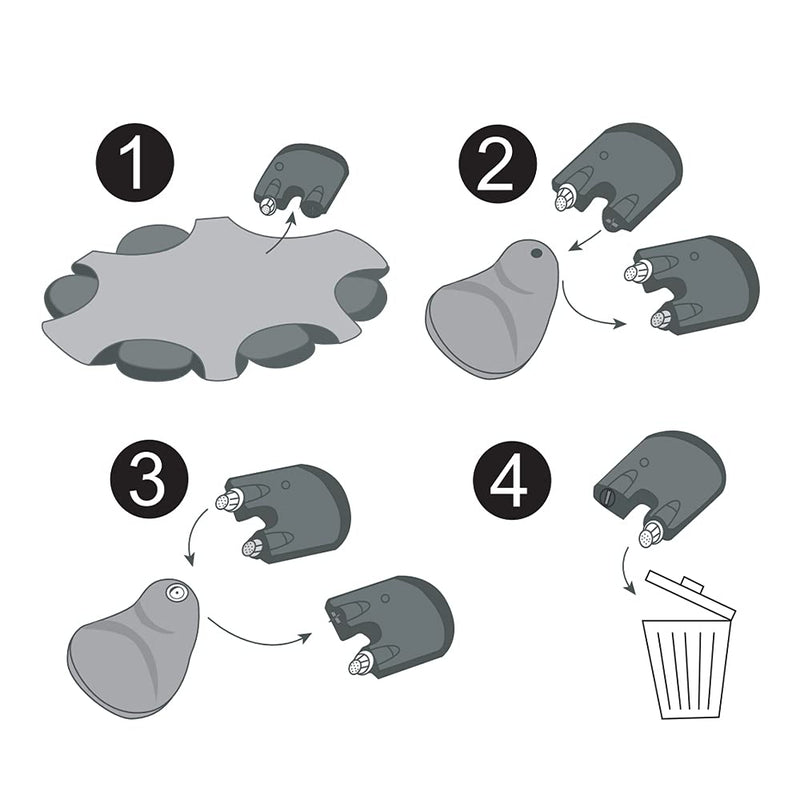 1

2

3

4