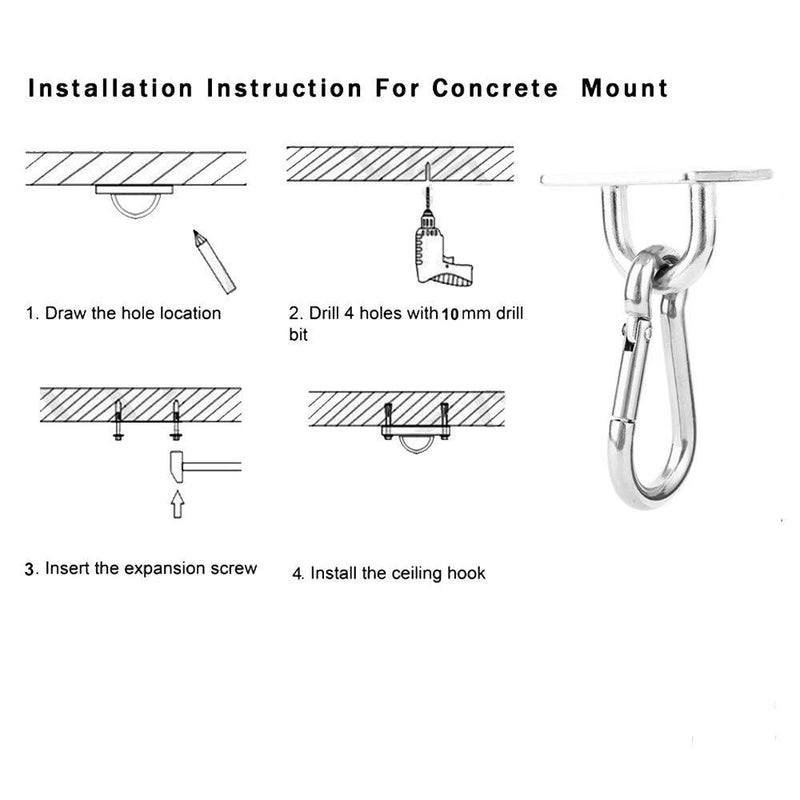 Installation Instruction For Concrete Mount

1. Draw the hole location

2. Drill 4 holes with 10 mm drill bit

3. Insert the expansion screw

4. Install the ceiling hook