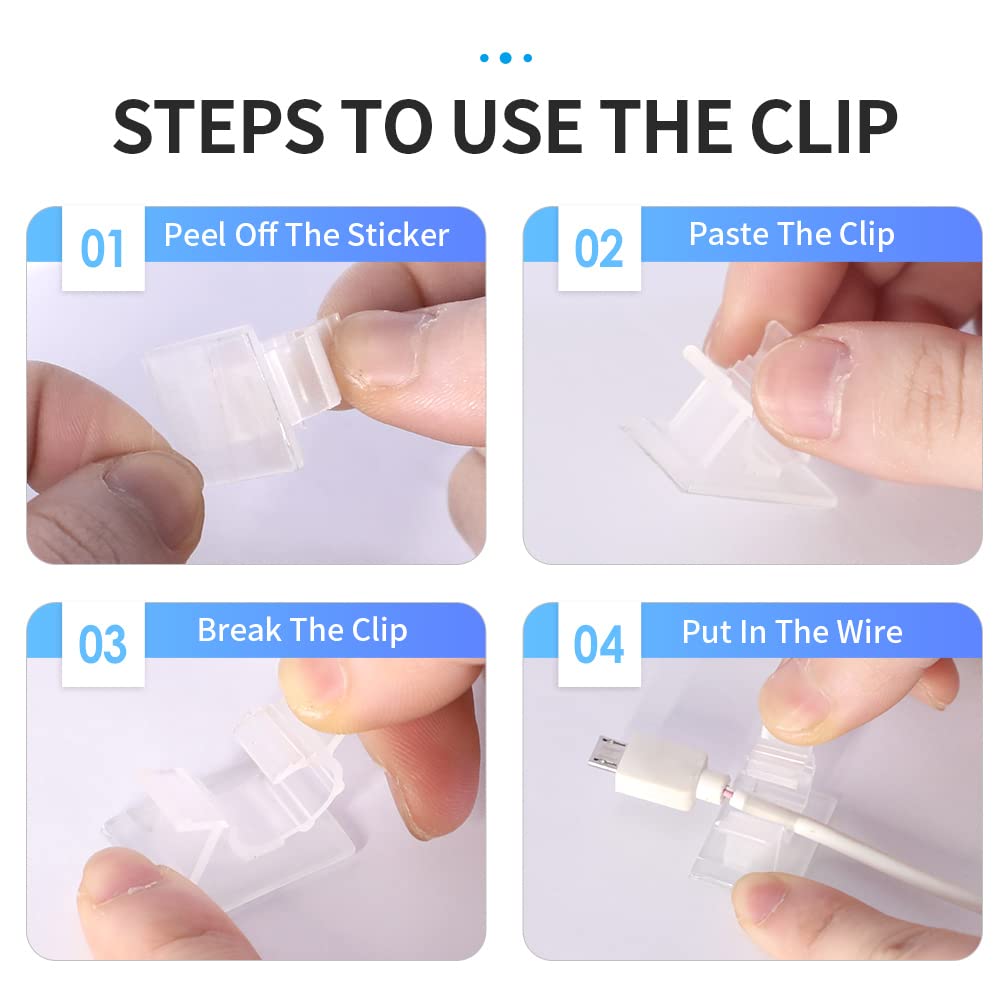 STEPS TO USE THE CLIP

01 Peel Off The Sticker

02 Paste The Clip

03 Break The Clip

04 Put In The Wire