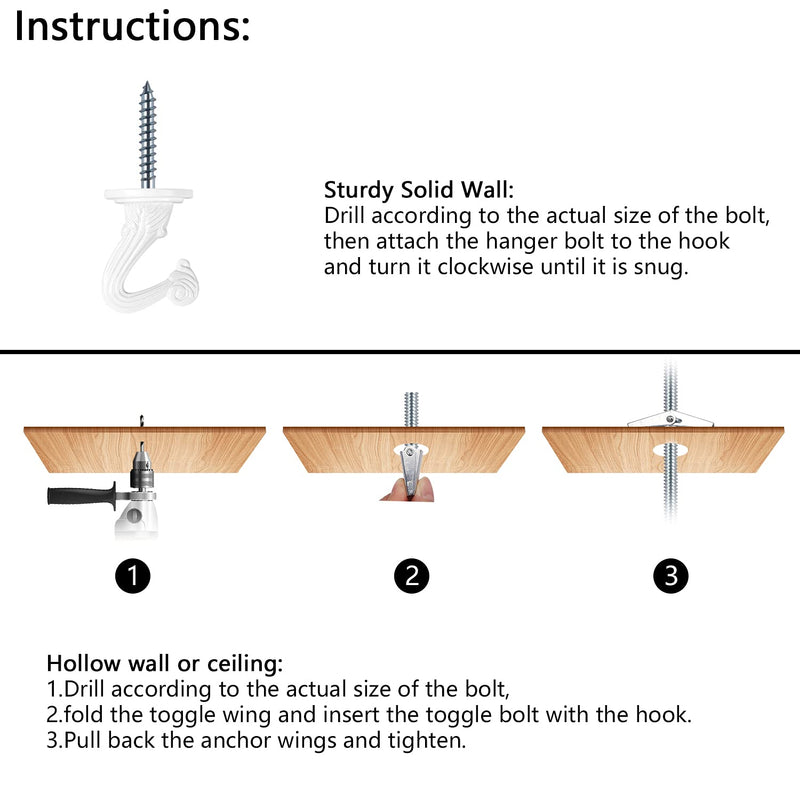 Instructions:

Sturdy Solid Wall:
Drill according to the actual size of the bolt, then attach the hanger bolt to the hook and turn it clockwise until it is snug.

1

2

3

Hollow wall or ceiling:
1.Drill according to the actual size of the bolt,
2.fold the toggle wing and insert the toggle bolt with the hook.
3.Pull back the anchor wings and tighten.