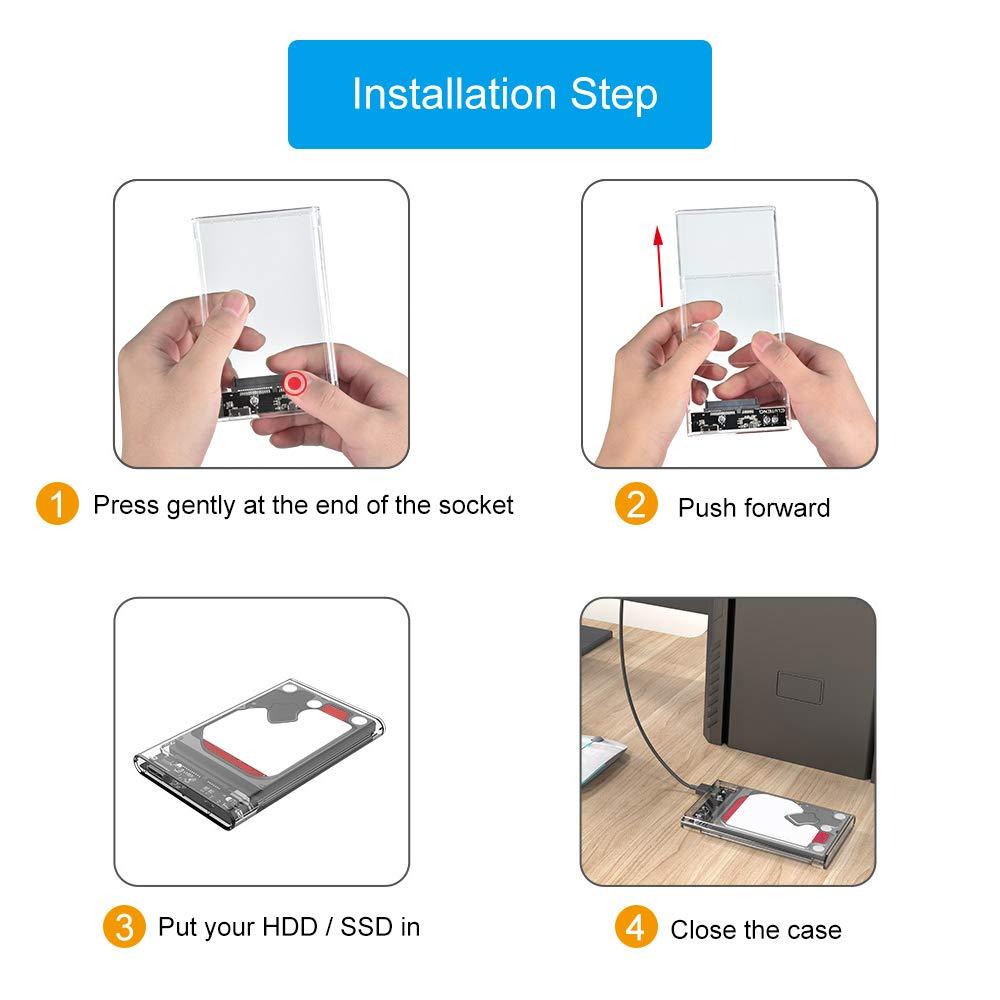 Installation Step

1 Press gently at the end of the socket

2 Push forward

3 Put your HDD / SSD in

4 Close the case