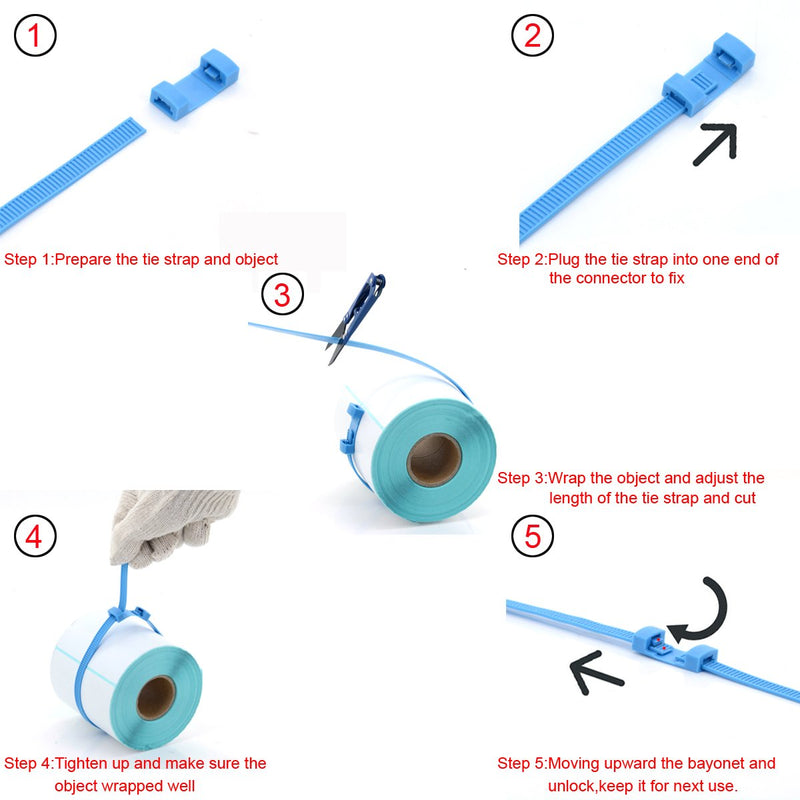 1

Step 1:Prepare the tie strap and object

2

Step 2:Plug the tie strap into one end of the connector to fix

3

Step 3:Wrap the object and adjust the length of the tie strap and cut

4

Step 4:Tighten up and make sure the object wrapped well

5

Step 5:Moving upward the bayonet and unlock,keep it for next use.