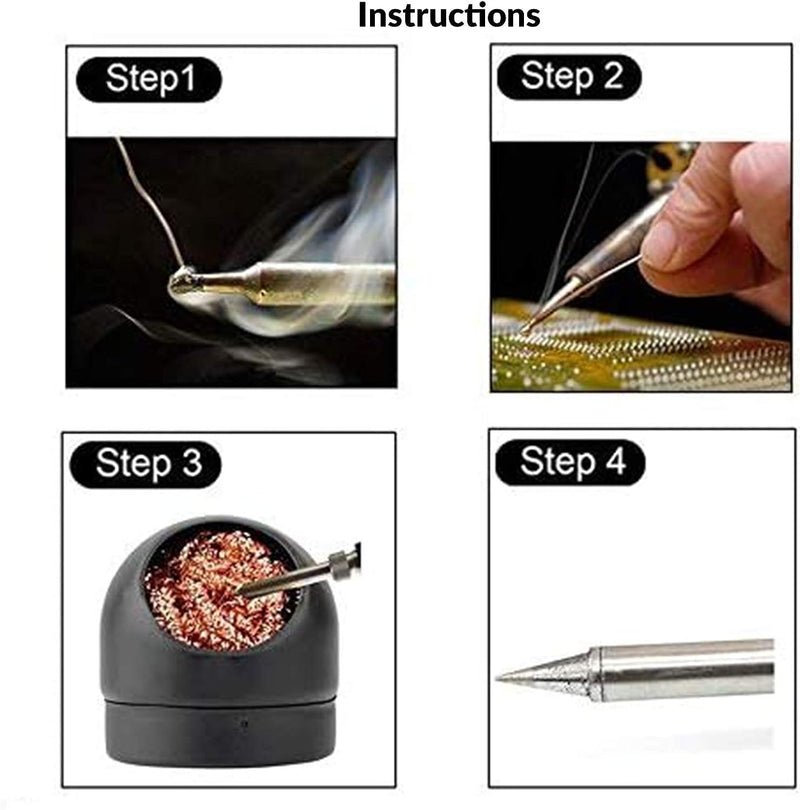 Instructions

Step1

Step 2

Step 3

Step 4