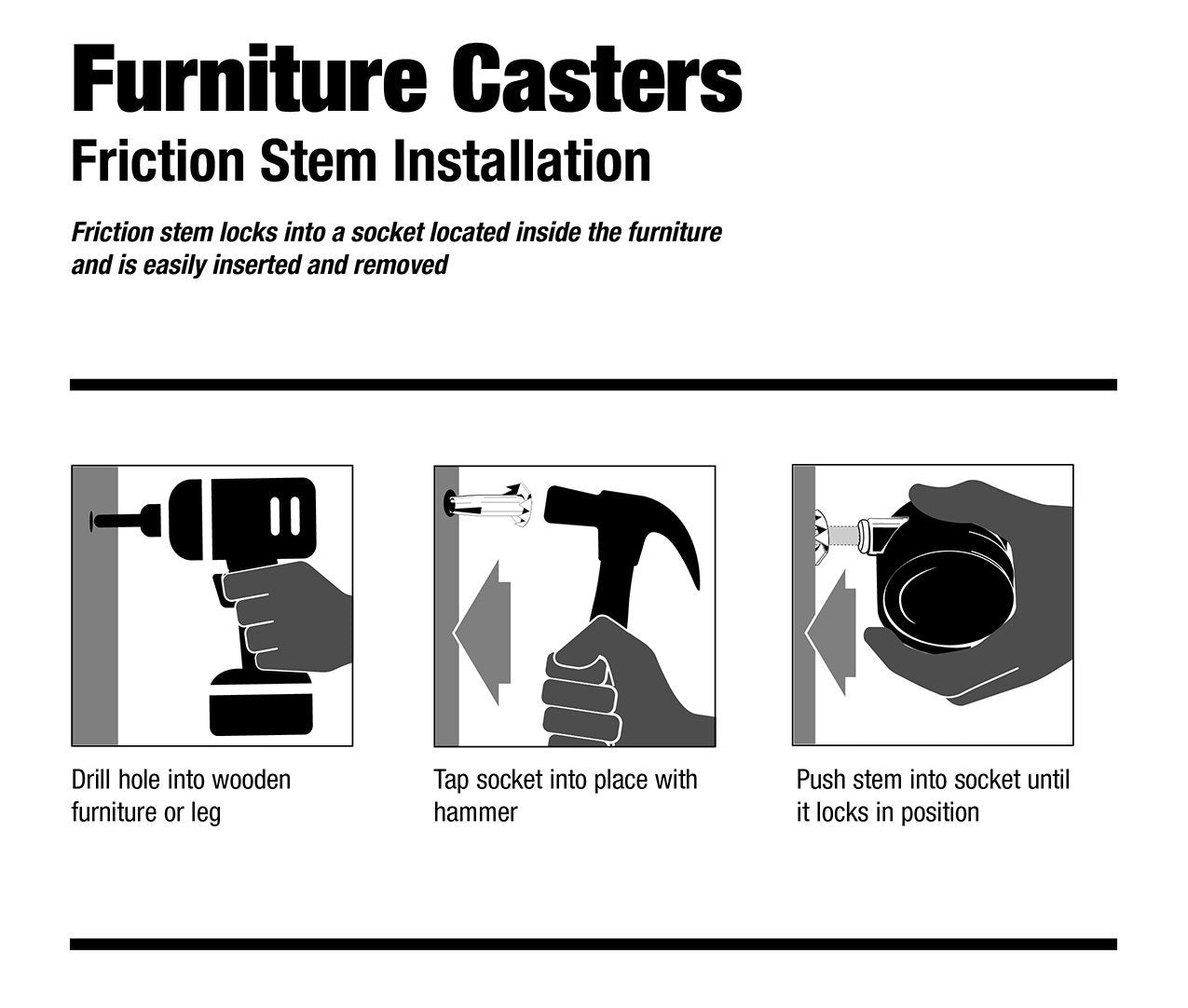 Furniture Casters
Friction Stem Installation

Friction stem locks into a socket located inside the furniture and is easily inserted and removed

Drill hole into wooden furniture or leg

Tap socket into place with hammer

Push stem into socket until it locks in position