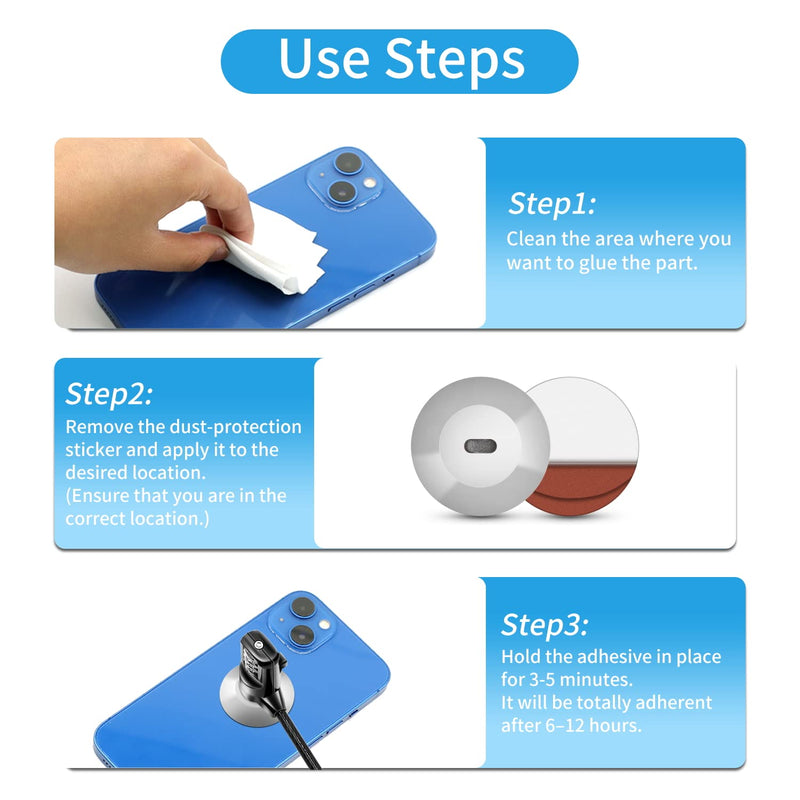 Use Steps

Step1:
Clean the area where you want to glue the part.

Step2:
Remove the dust-protection sticker and apply it to the desired location.
(Ensure that you are in the correct location.)

Step3:
Hold the adhesive in place for 3-5 minutes.
It will be totally adherent after 6–12 hours.