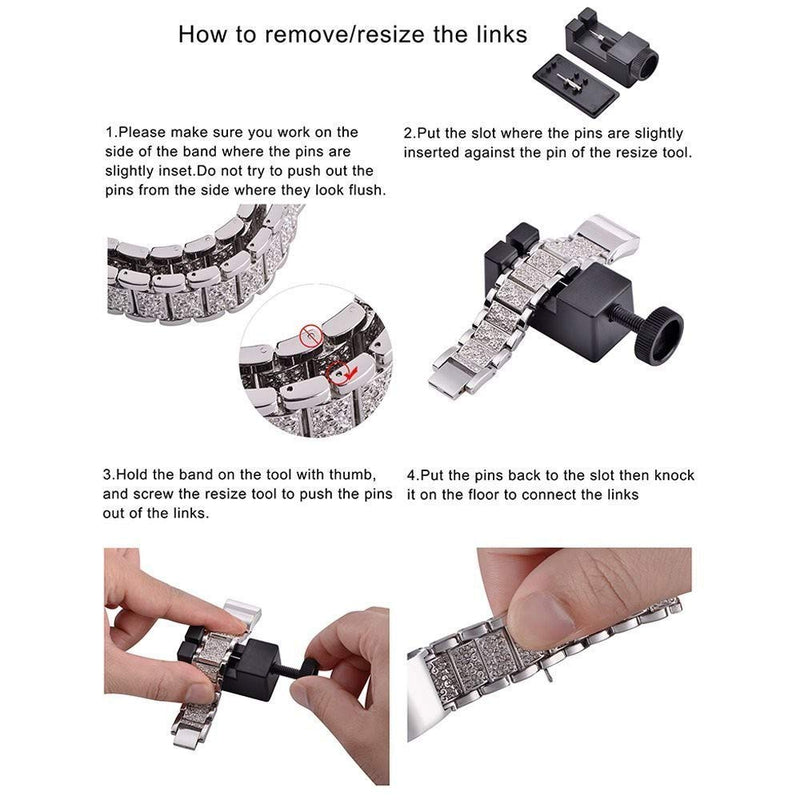 How to remove/resize the links

1.Please make sure you work on the side of the band where the pins are slightly inset.Do not try to push out the pins from the side where they look flush.

2.Put the slot where the pins are slightly inserted against the pin of the resize tool.

3.Hold the band on the tool with thumb, and screw the resize tool to push the pins out of the links.

4.Put the pins back to the slot then knock it on the floor to connect the links