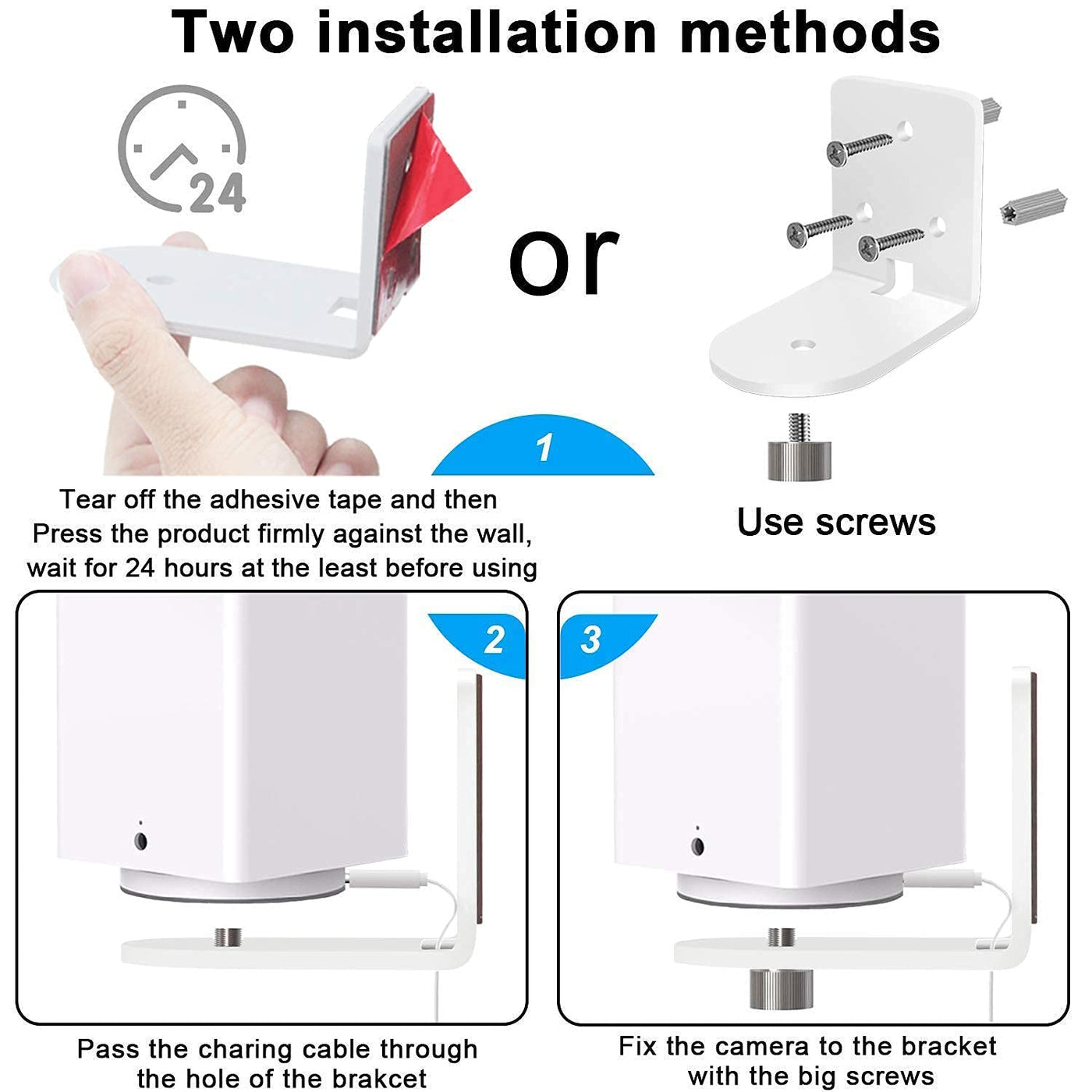 Two installation methods

24

or

1

Tear off the adhesive tape and then Press the product firmly against the wall, wait for 24 hours at the least before using

Use screws

2

3

Pass the charing cable through the hole of the brakcet

Fix the camera to the bracket with the big screws