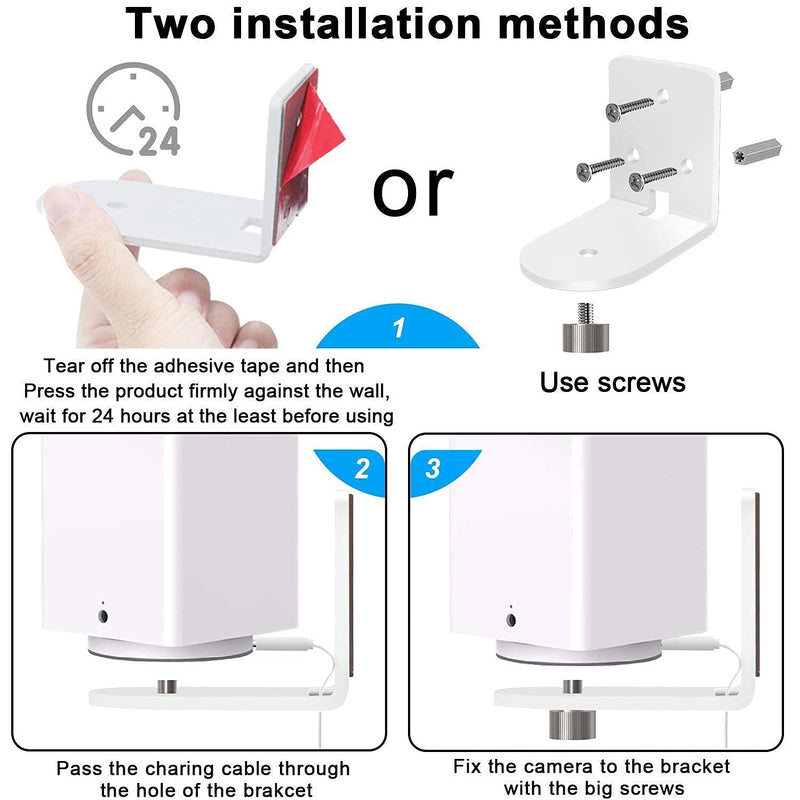 Two installation methods

24

or

1

Tear off the adhesive tape and then Press the product firmly against the wall, wait for 24 hours at the least before using

Use screws

2

3

Pass the charing cable through the hole of the brakcet

Fix the camera to the bracket with the big screws