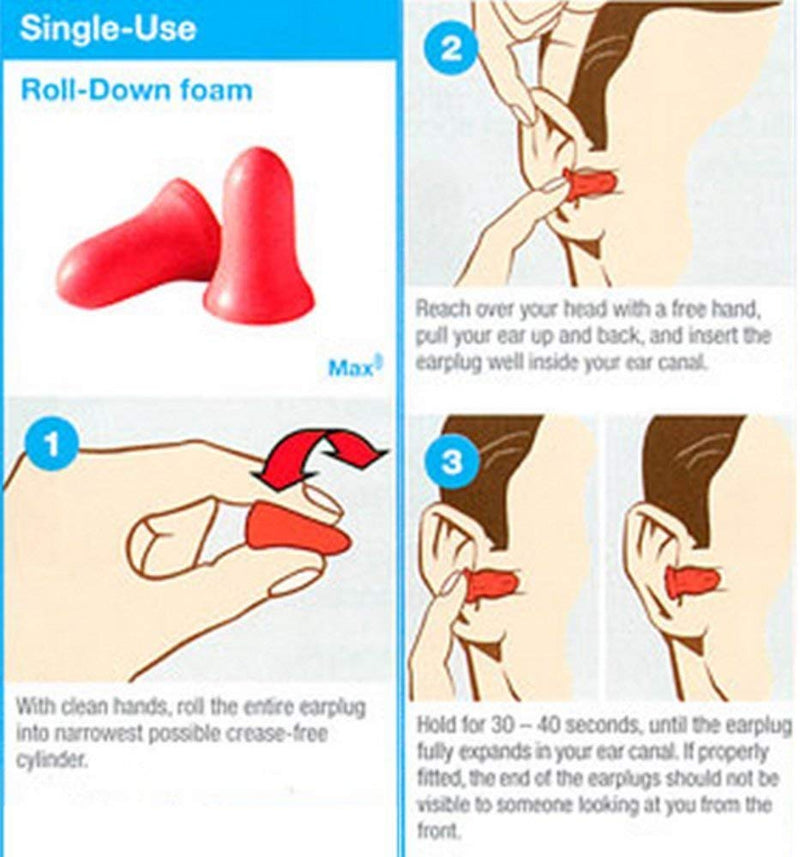 Single-Use

Roll-Down foam

Max®

1

With clean hands, roll the entire earplug into narrowest possible crease-free cylinder.

2

Reach over your head with a free hand, pull your ear up and back, and insert the earplug well inside your ear canal.

3

Hold for 30 – 40 seconds, until the earplug fully expands in your ear canal. If properly fitted, the end of the earplugs should not be visible to someone looking at you from the front.