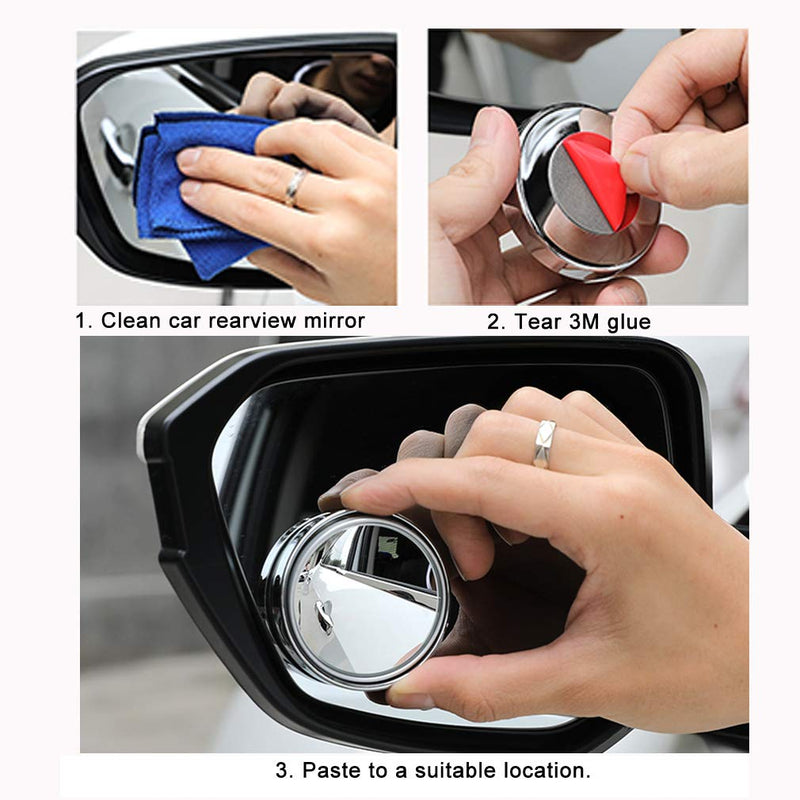 1. Clean car rearview mirror

2. Tear 3M glue

3. Paste to a suitable location.