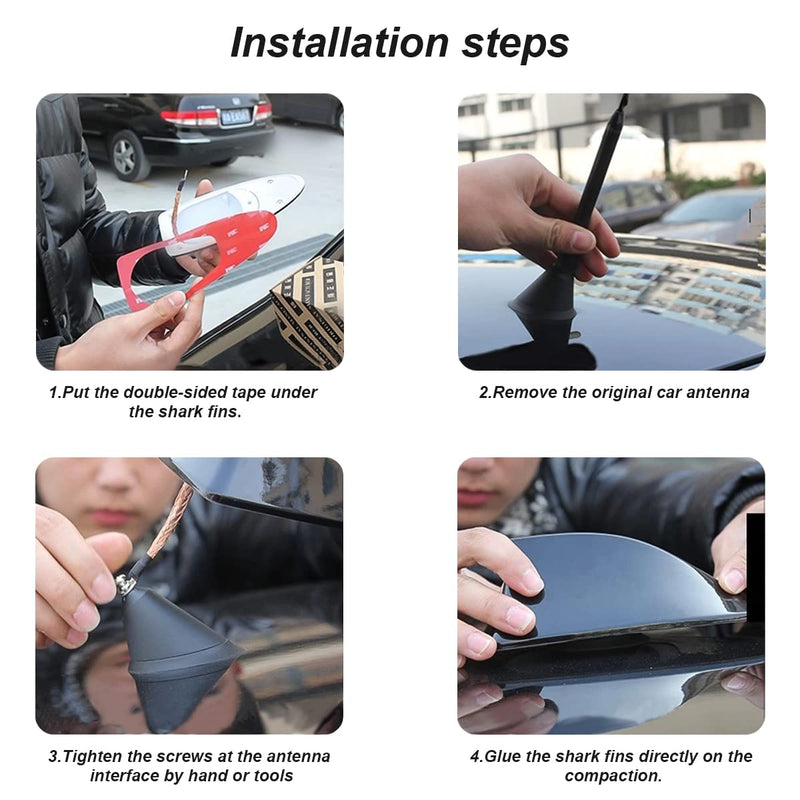 Installation steps

1.Put the double-sided tape under the shark fins.

2.Remove the original car antenna

3.Tighten the screws at the antenna interface by hand or tools

4.Glue the shark fins directly on the compaction.