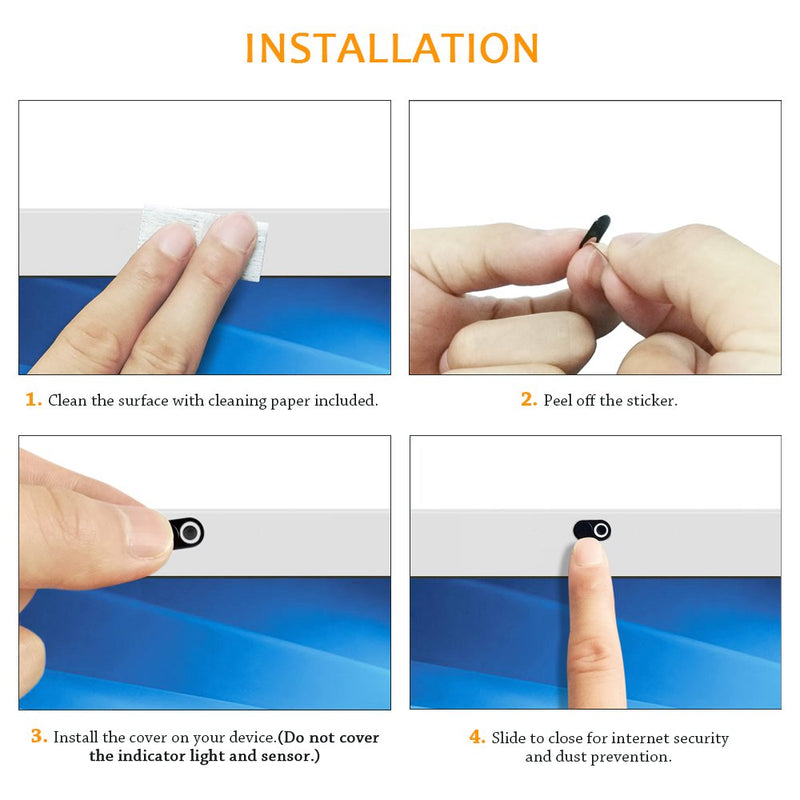 INSTALLATION

1. Clean the surface with cleaning paper included.

2. Peel off the sticker.

3. Install the cover on your device.(Do not cover the indicator light and sensor.)

4. Slide to close for internet security and dust prevention.