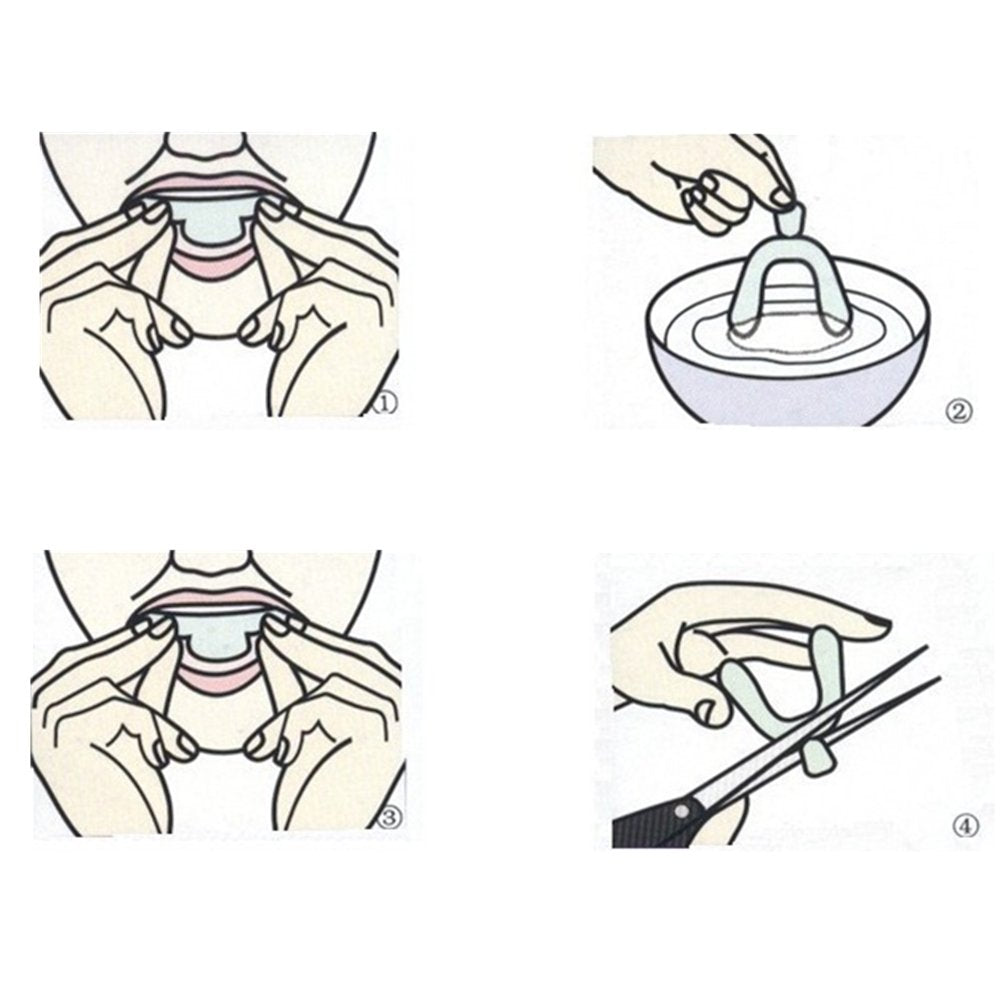 ①

②

③

④