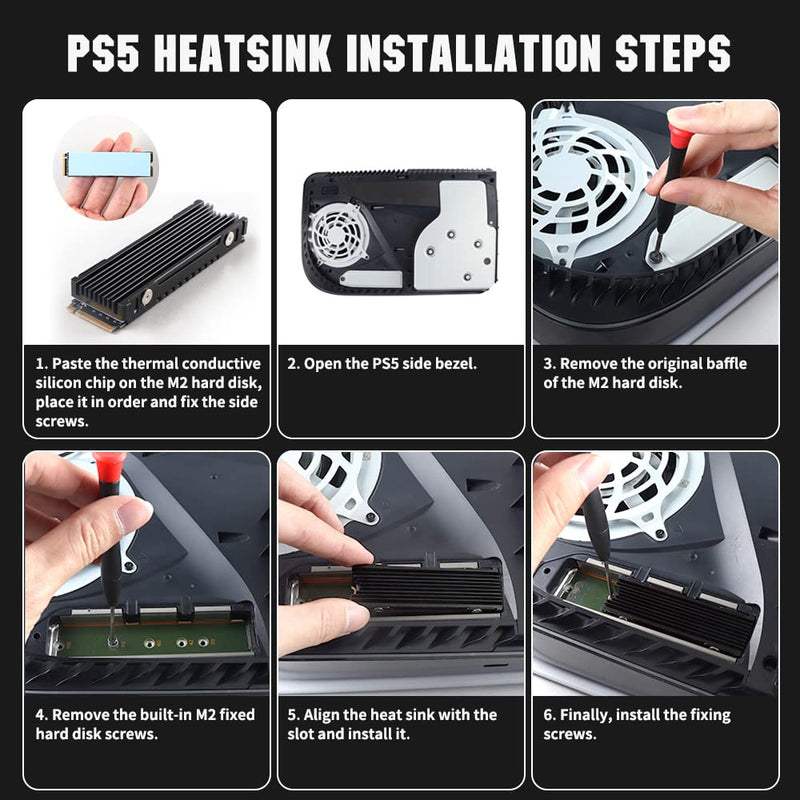 PS5 HEATSINK INSTALLATION STEPS

1. Paste the thermal conductive silicon chip on the M2 hard disk, place it in order and fix the side screws.

2. Open the PS5 side bezel.

3. Remove the original baffle of the M2 hard disk.

4. Remove the built-in M2 fixed hard disk screws.

5. Align the heat sink with the slot and install it.

6. Finally, install the fixing screws.