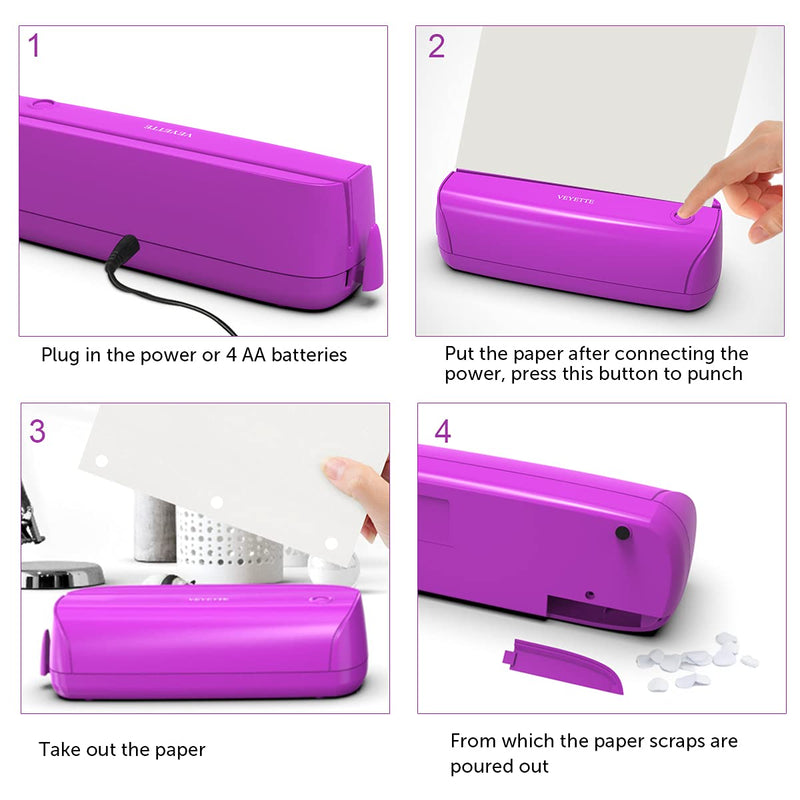 1

VEYETTE

Plug in the power or 4 AA batteries

2

VEYETTE

Put the paper after connecting the power, press this button to punch

3

VEYETTE

Take out the paper

4

From which the paper scraps are poured out