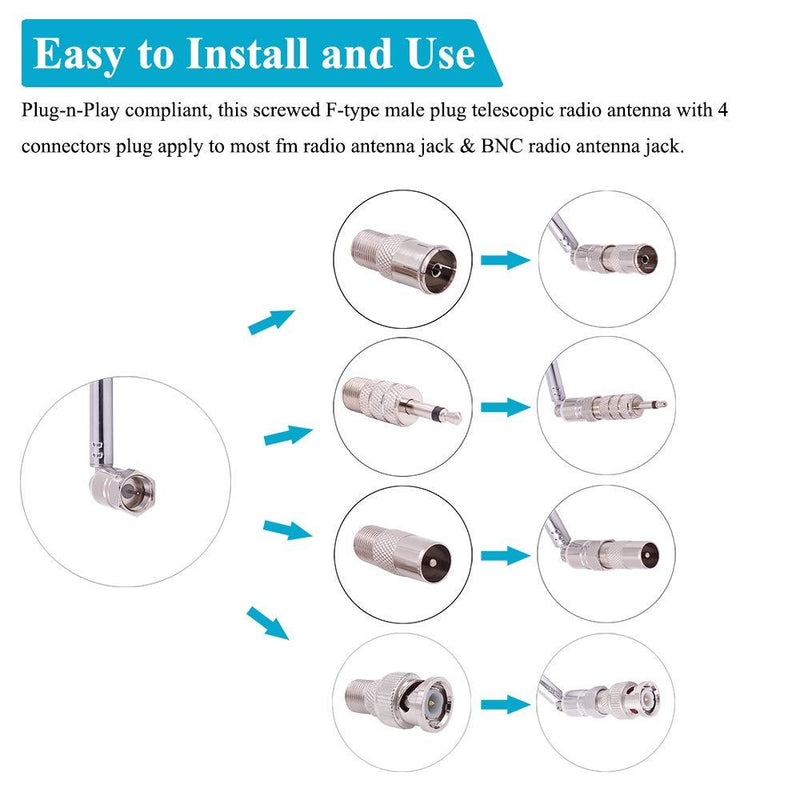 Easy to Install and Use

Plug-n-Play compliant, this screwed F-type male plug telescopic radio antenna with 4 connectors plug apply to most fm radio antenna jack & BNC radio antenna jack.