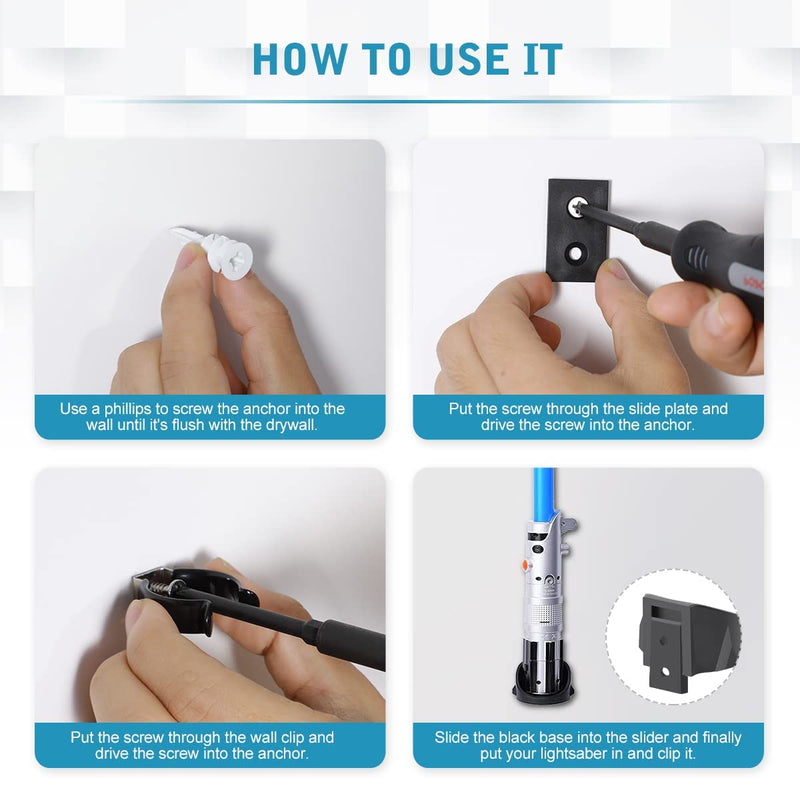 HOW TO USE IT

Use a phillips to screw the anchor into the wall until it's flush with the drywall.

Put the screw through the slide plate and drive the screw into the anchor.

Put the screw through the wall clip and drive the screw into the anchor.

Slide the black base into the slider and finally put your lightsaber in and clip it.